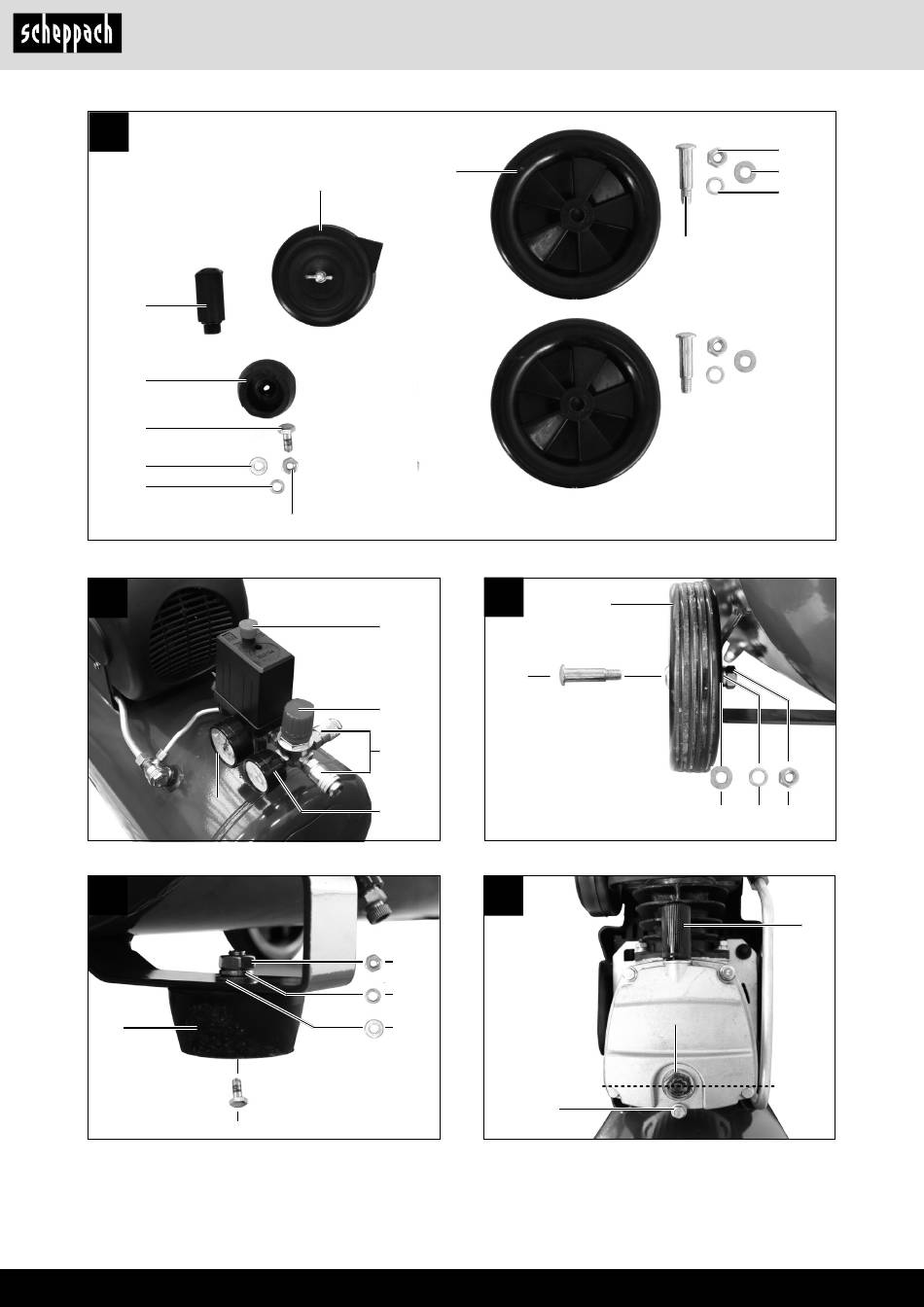 scheppach