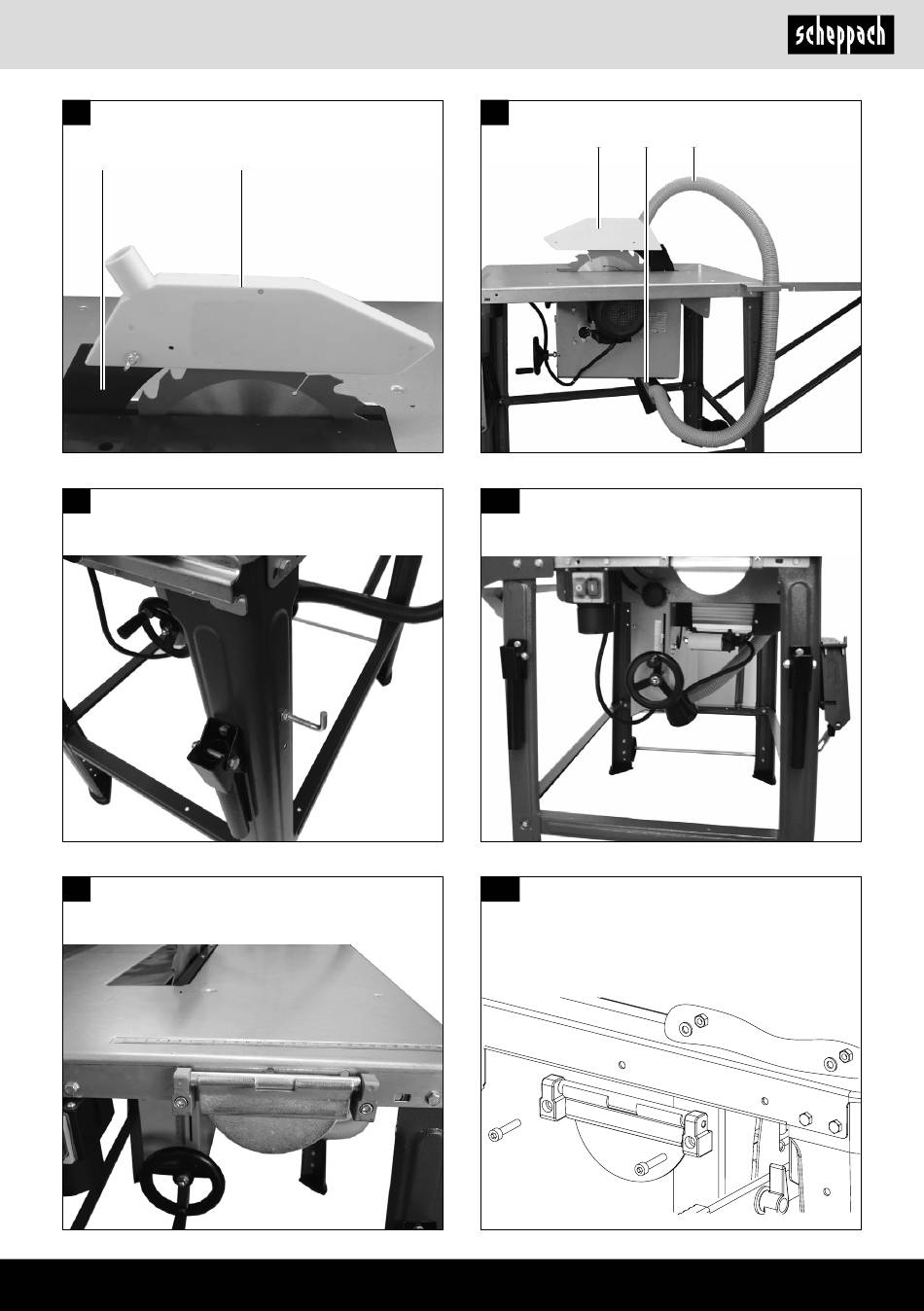 scheppach