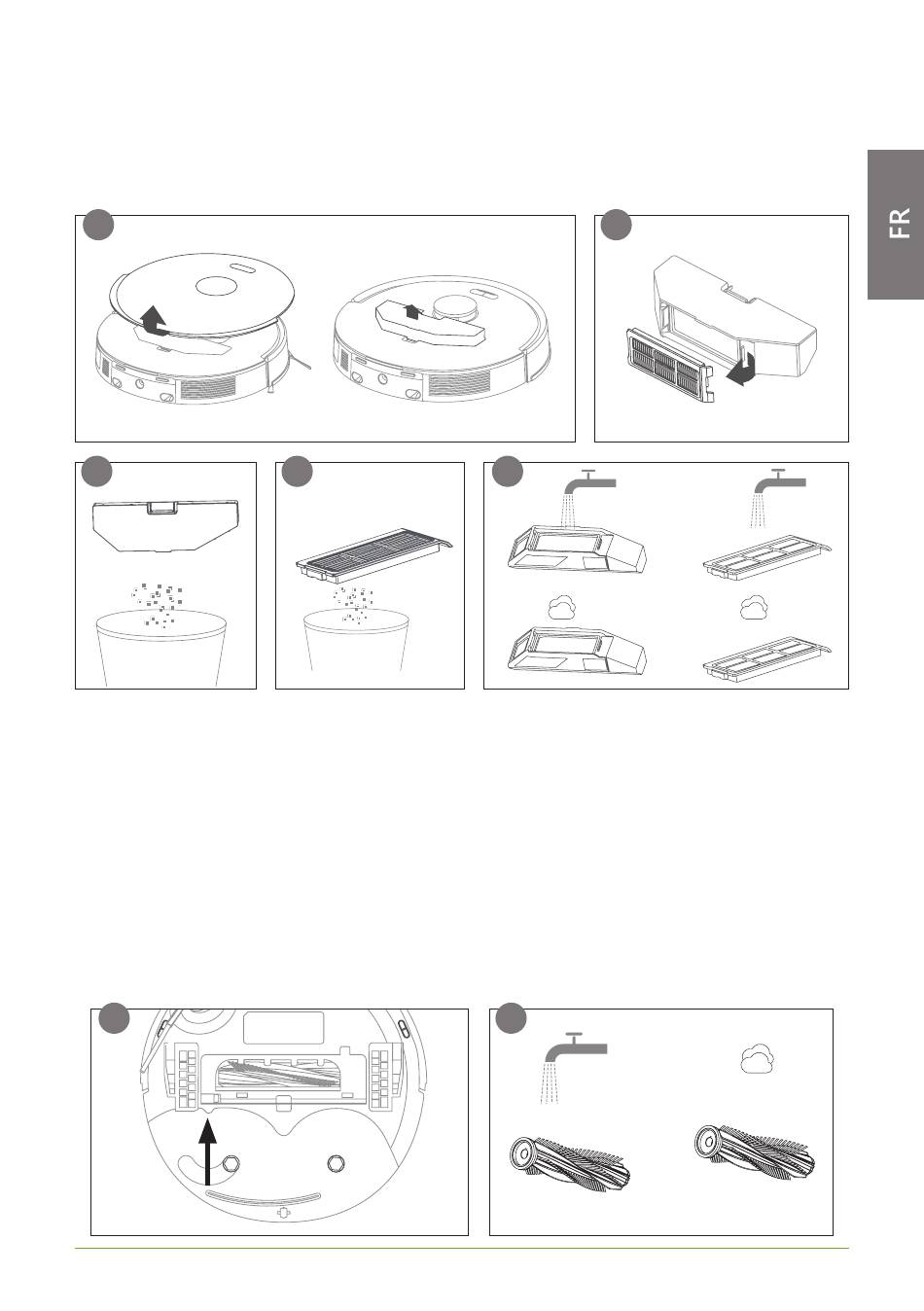 FR