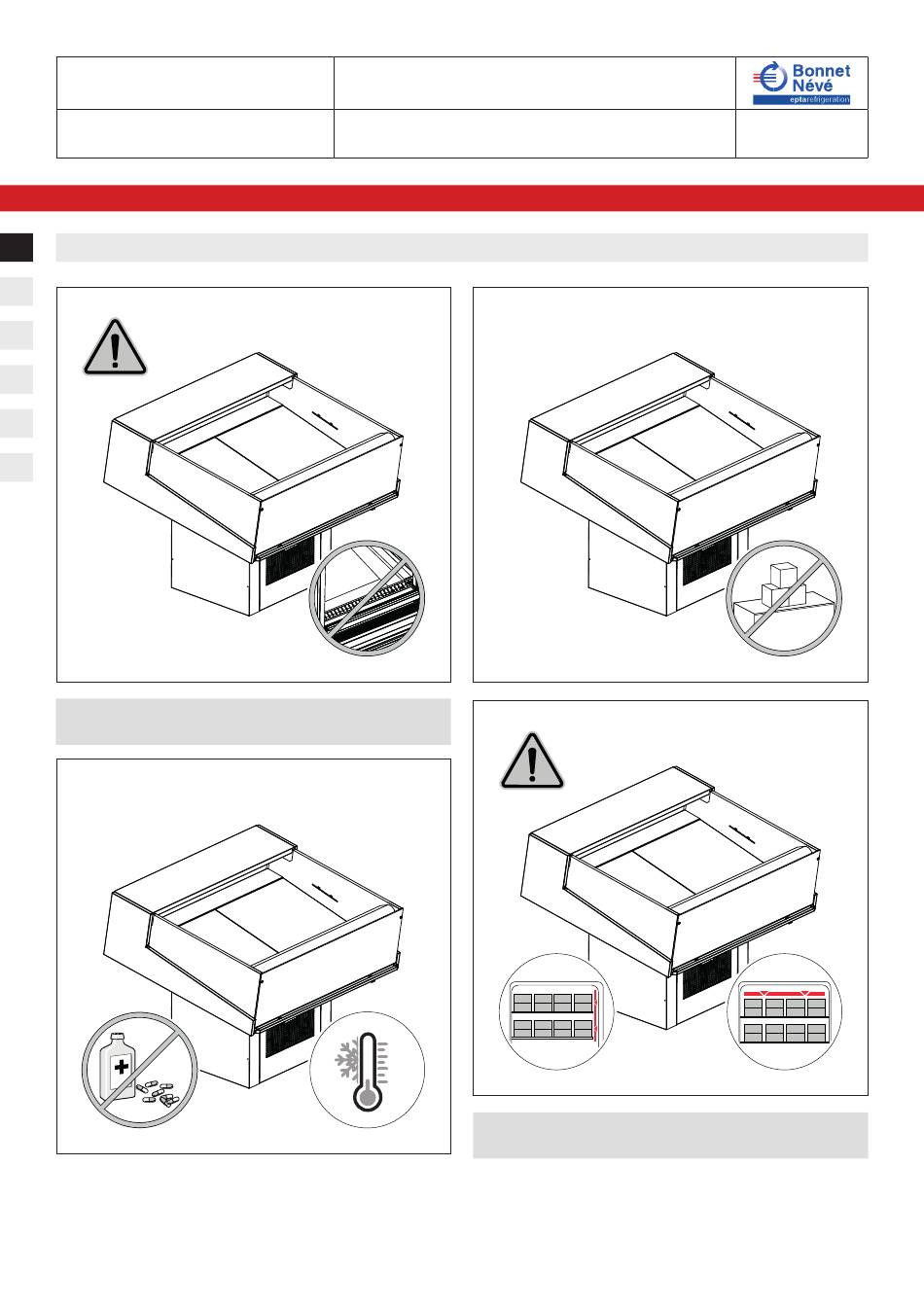 Bonnet Névé
eptarefrigeration