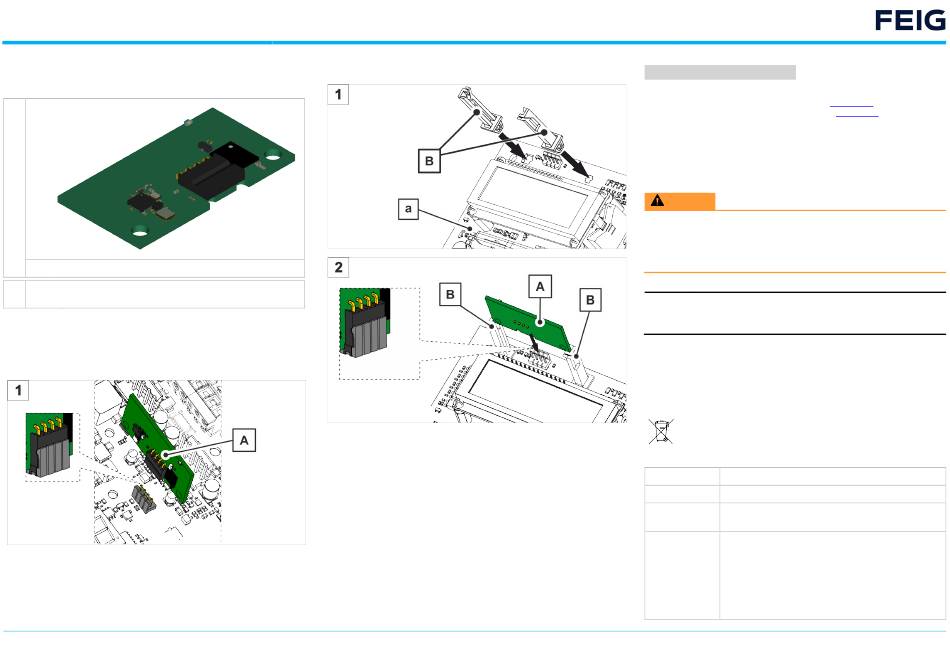 FEIG

1

B

a

2

B

A

B

1

A