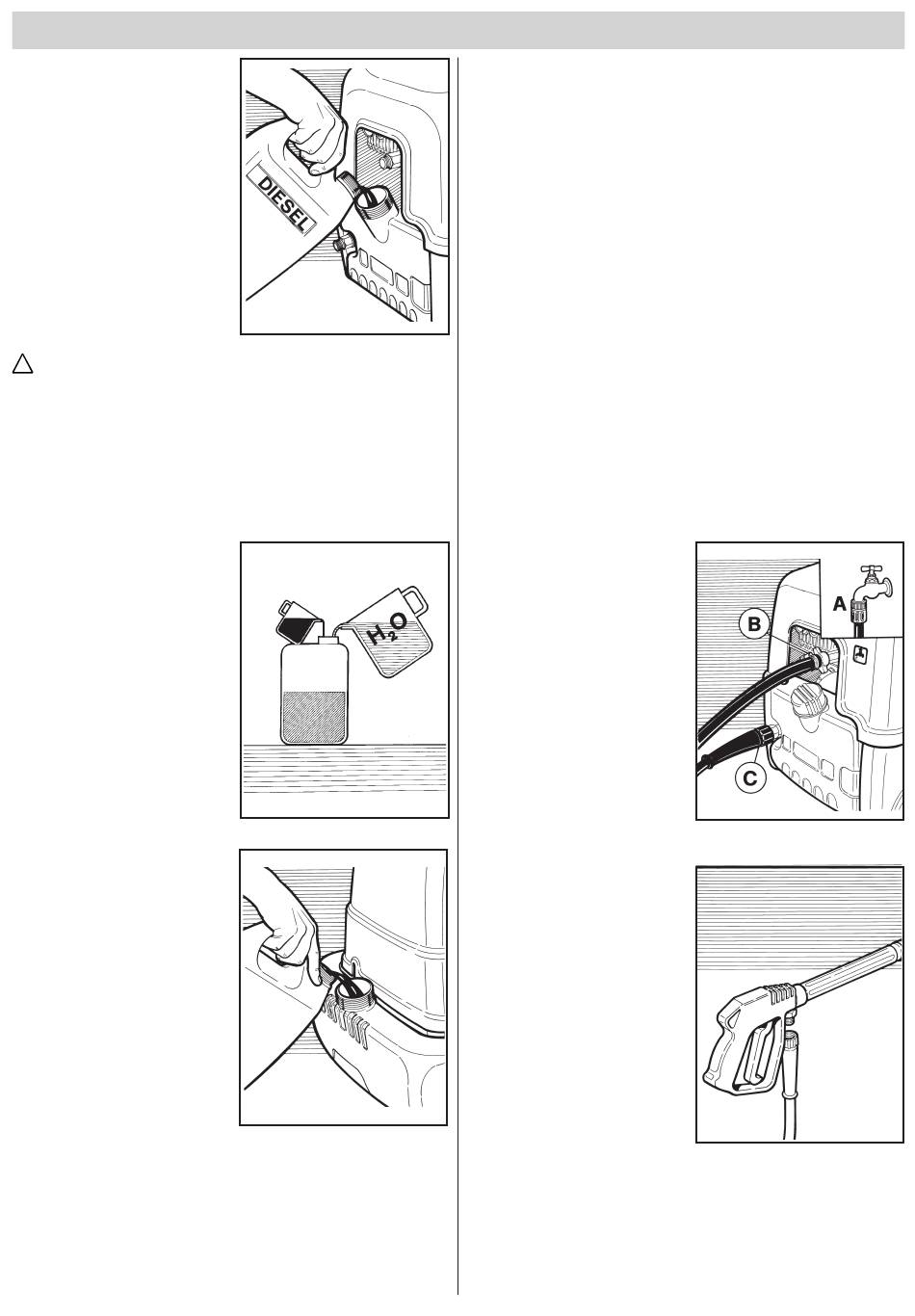 DIESEL

$H_2O$

A

B

C