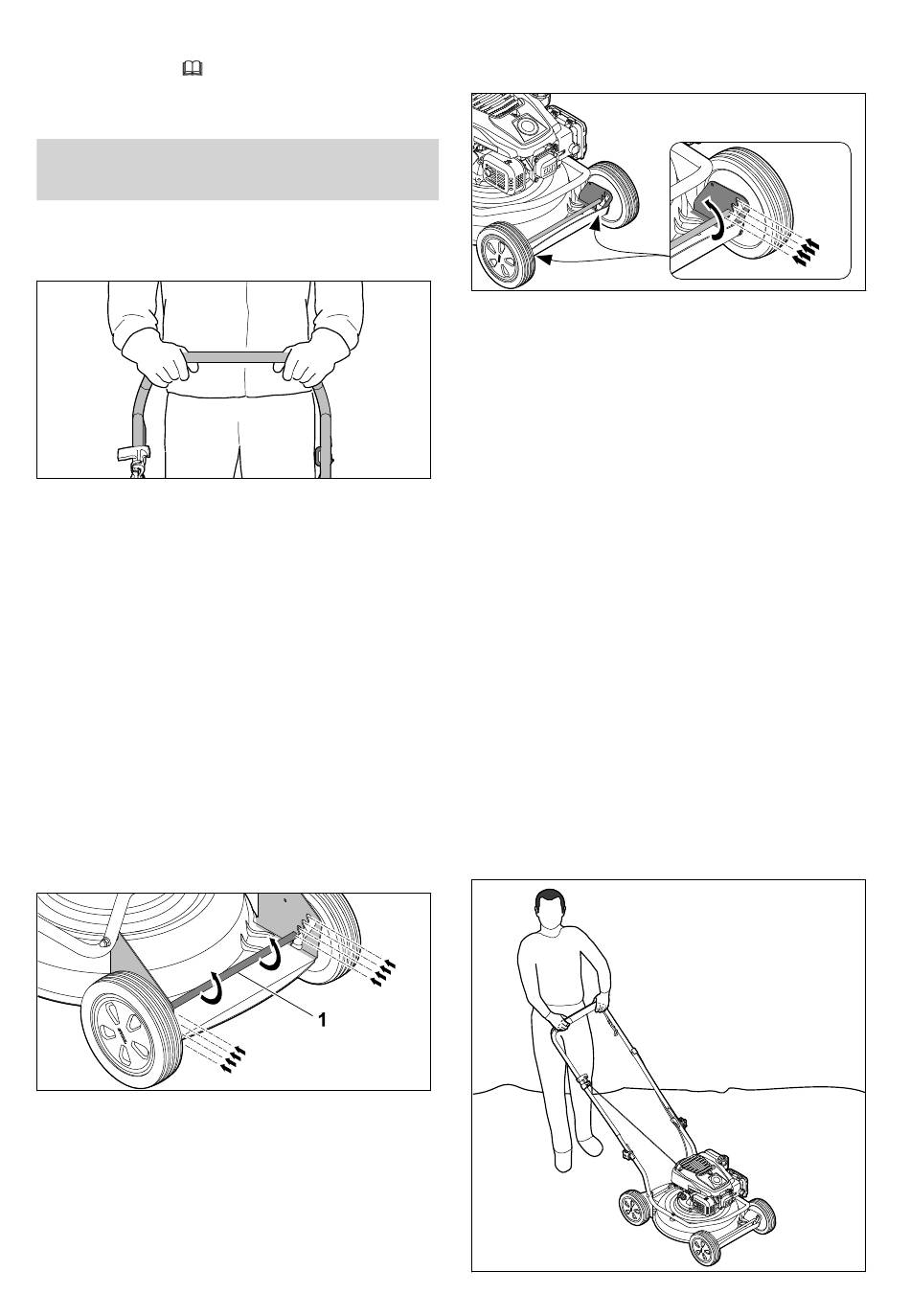 1