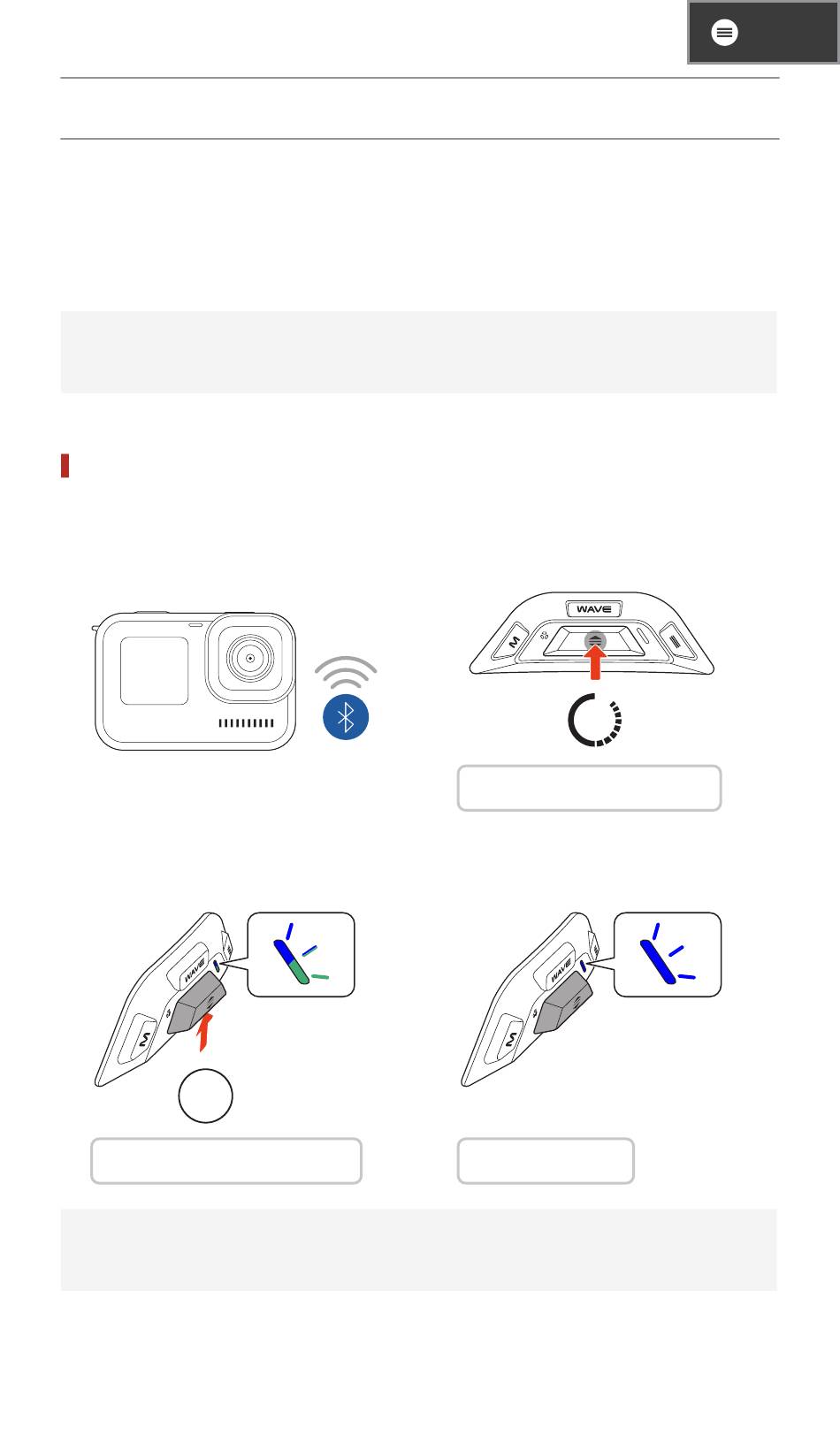 WAVE

M

WAVE

M

WAVE

M