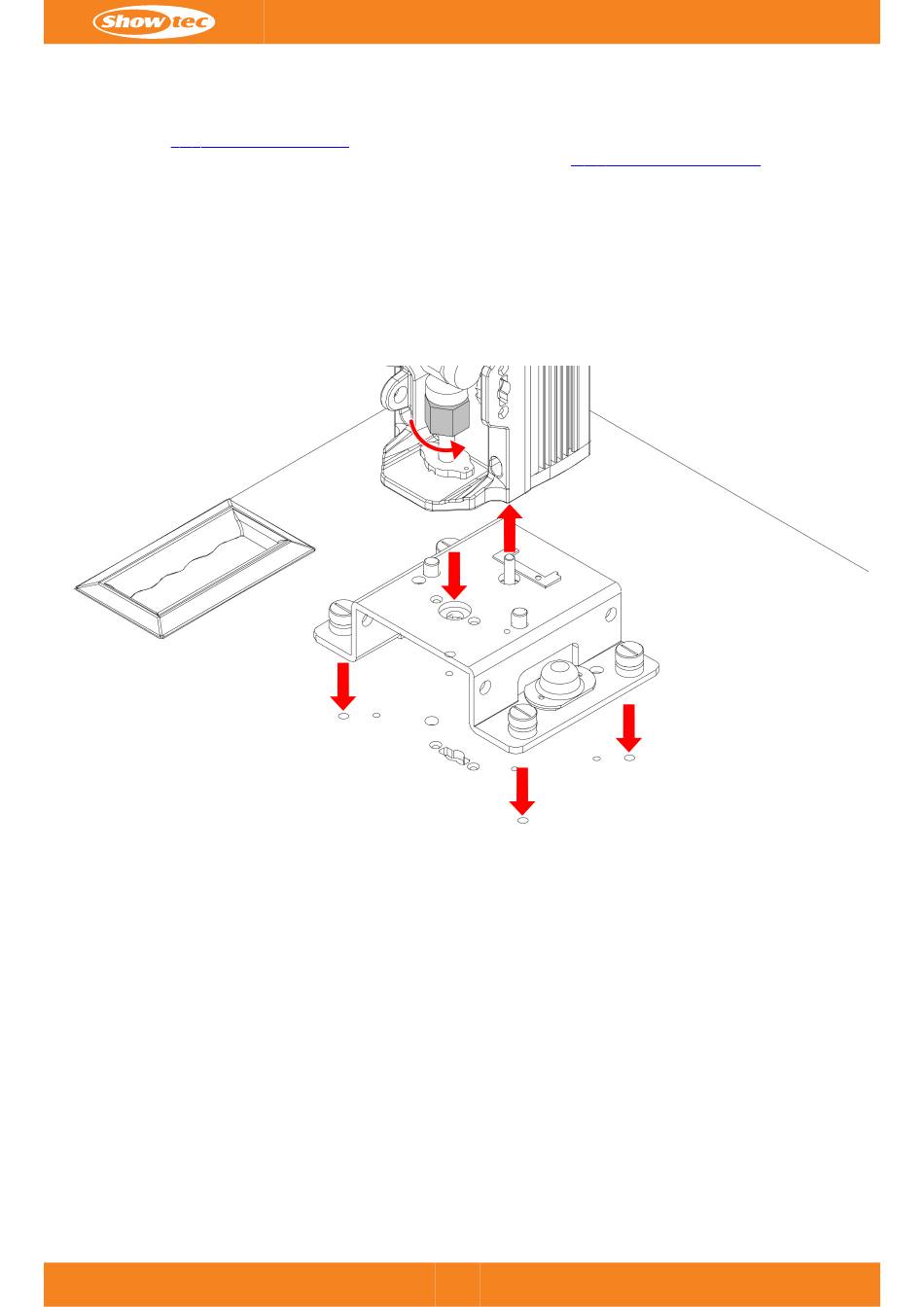 Showtec