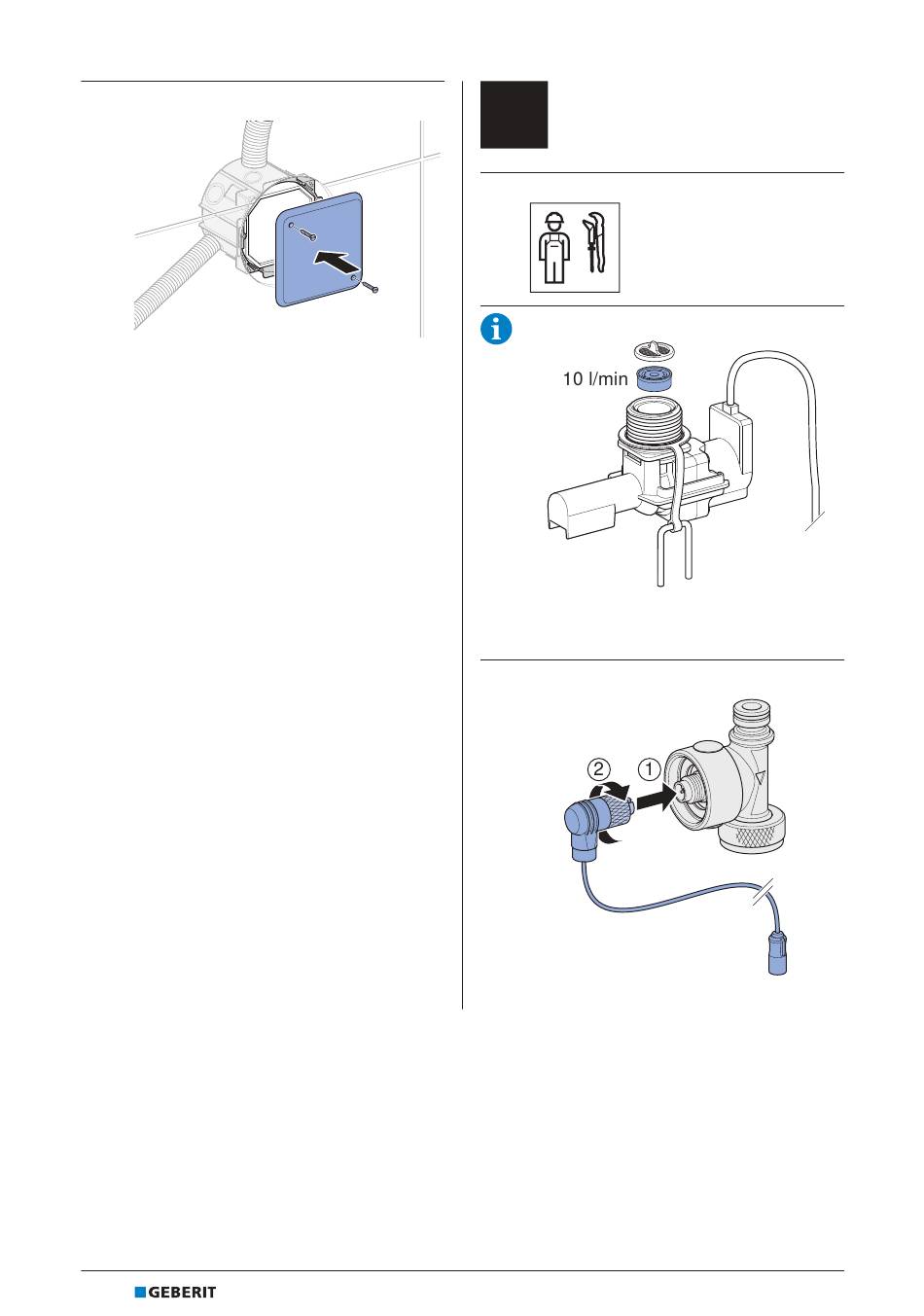 10 l/min

② ①

GEBERIT