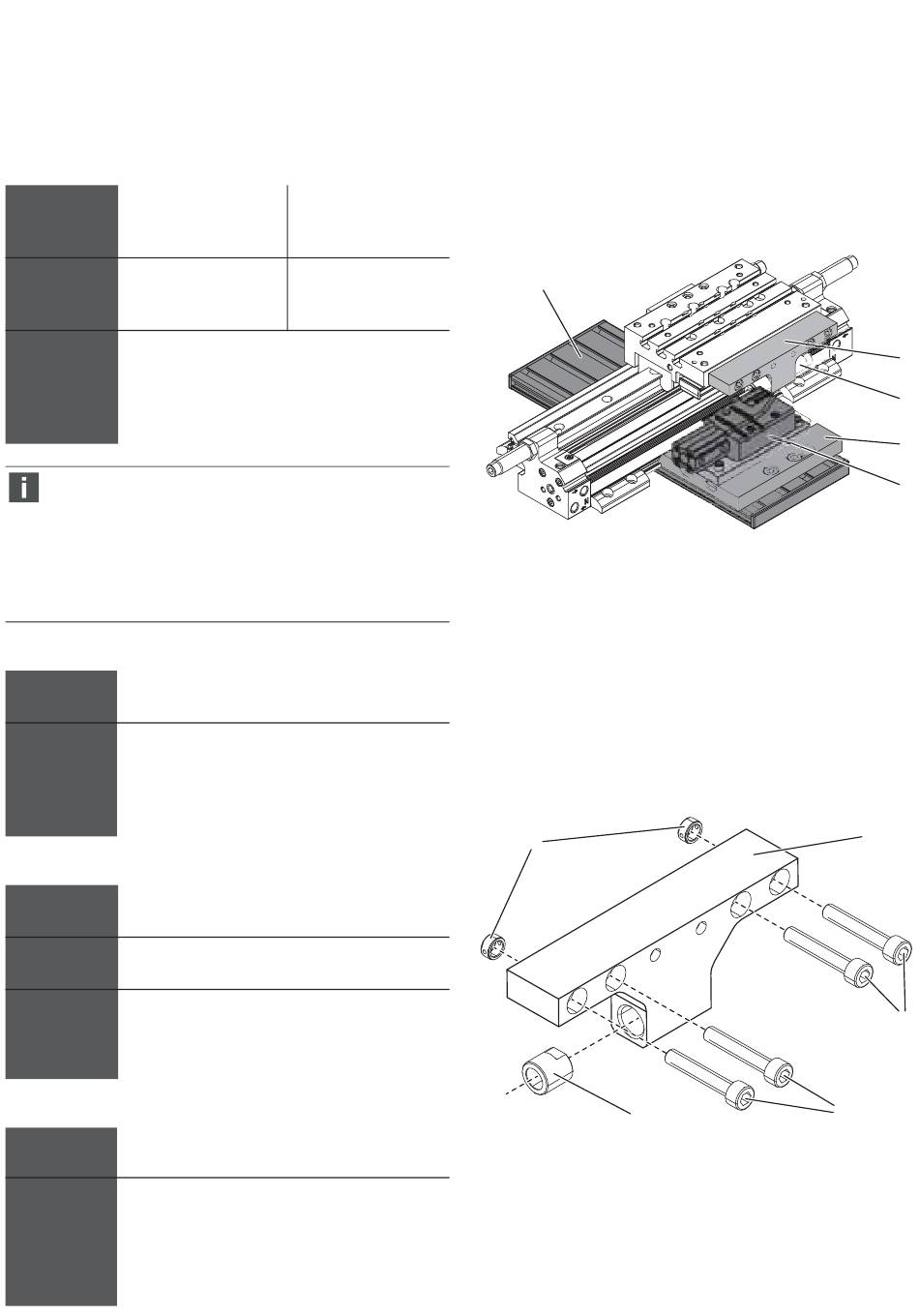 i