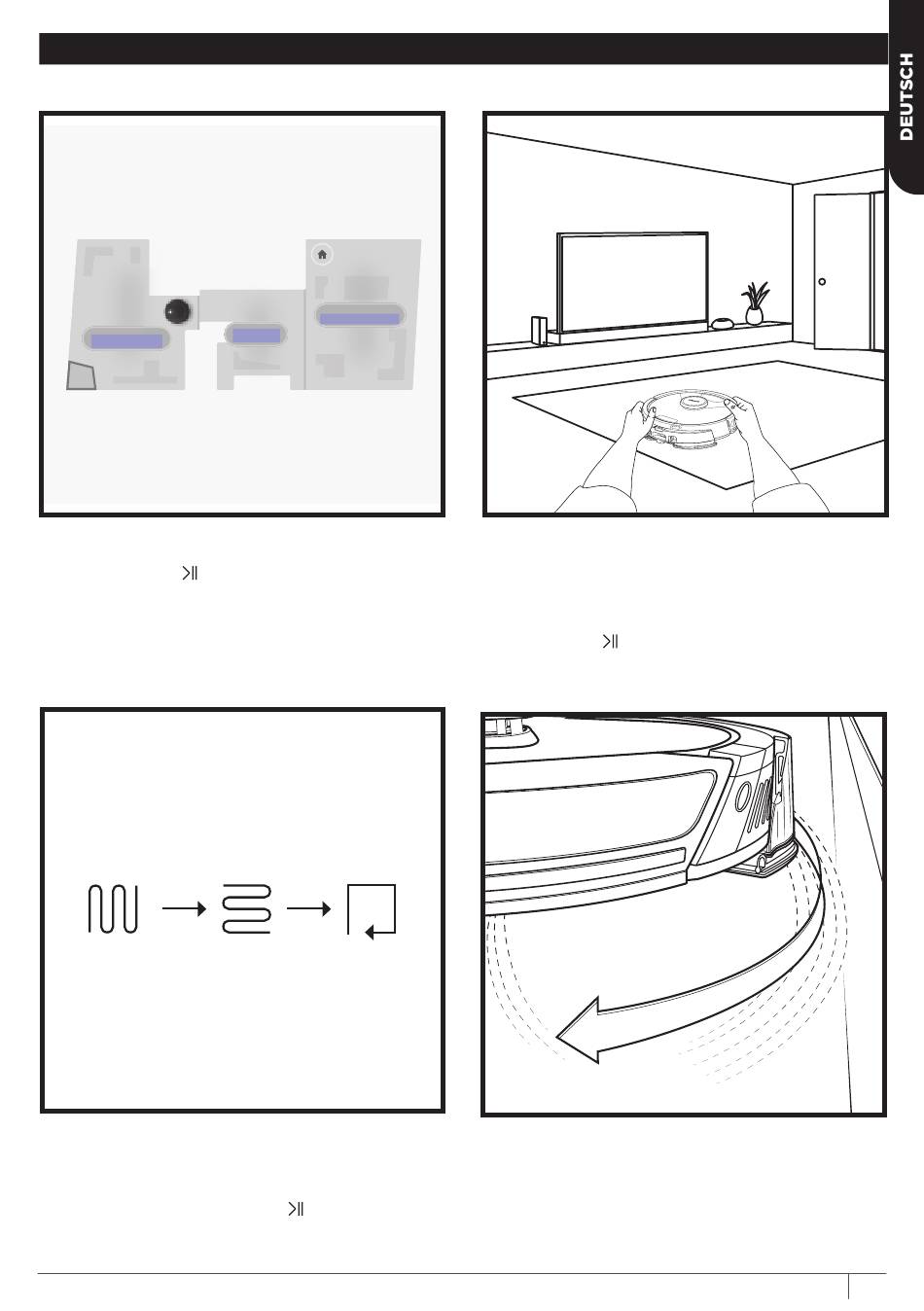 DEUTSCH