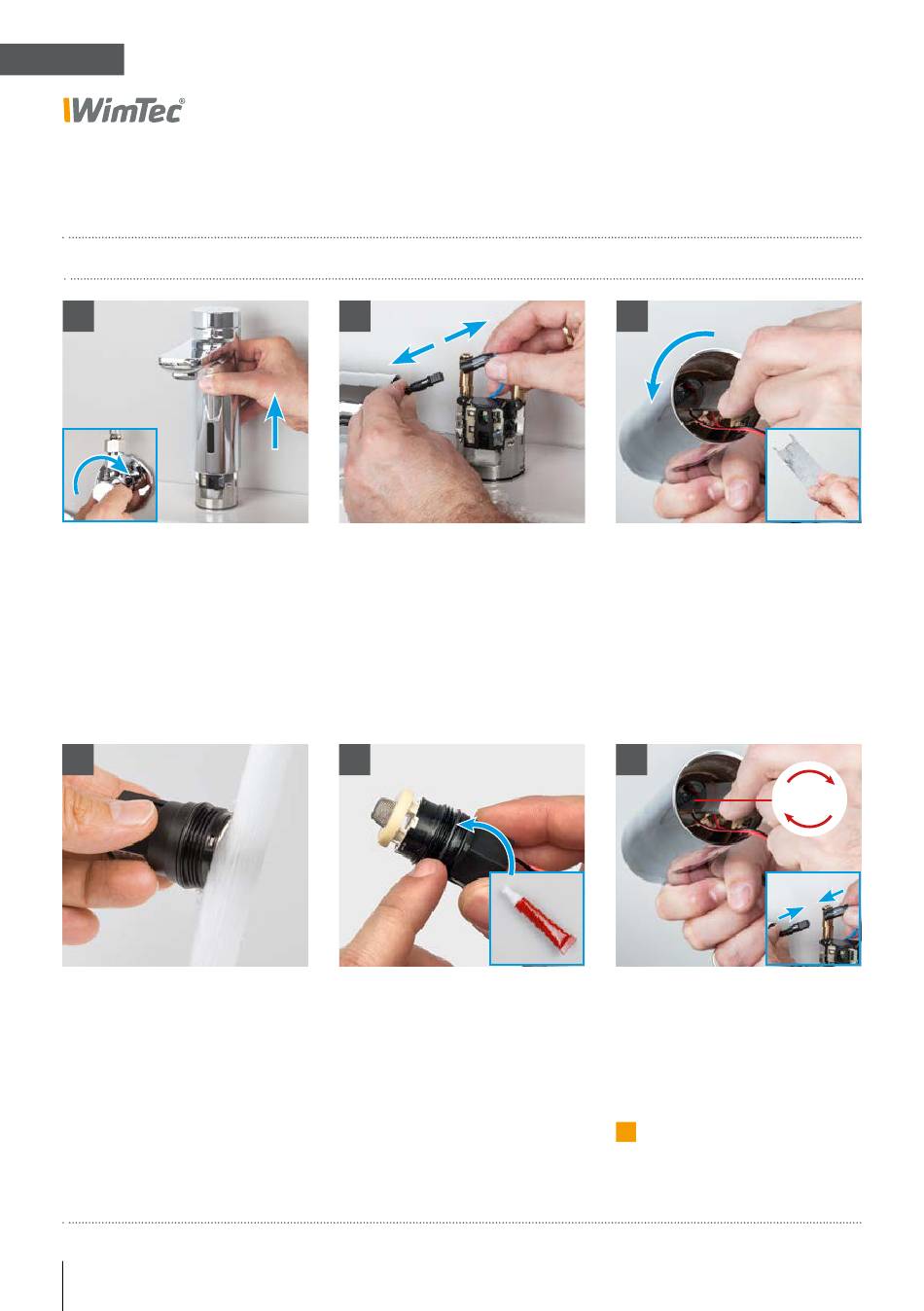 WimTec®