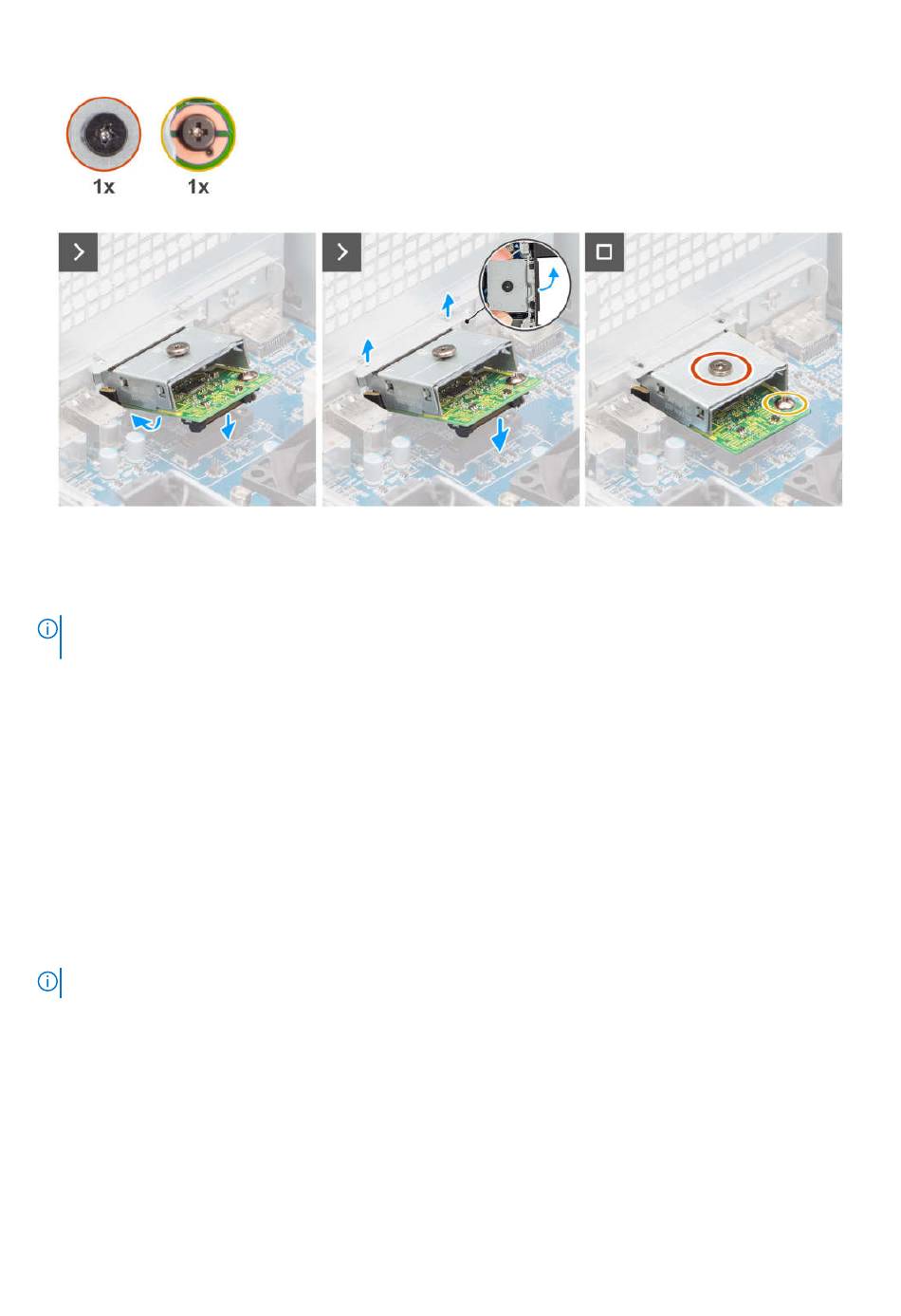 1x
1x