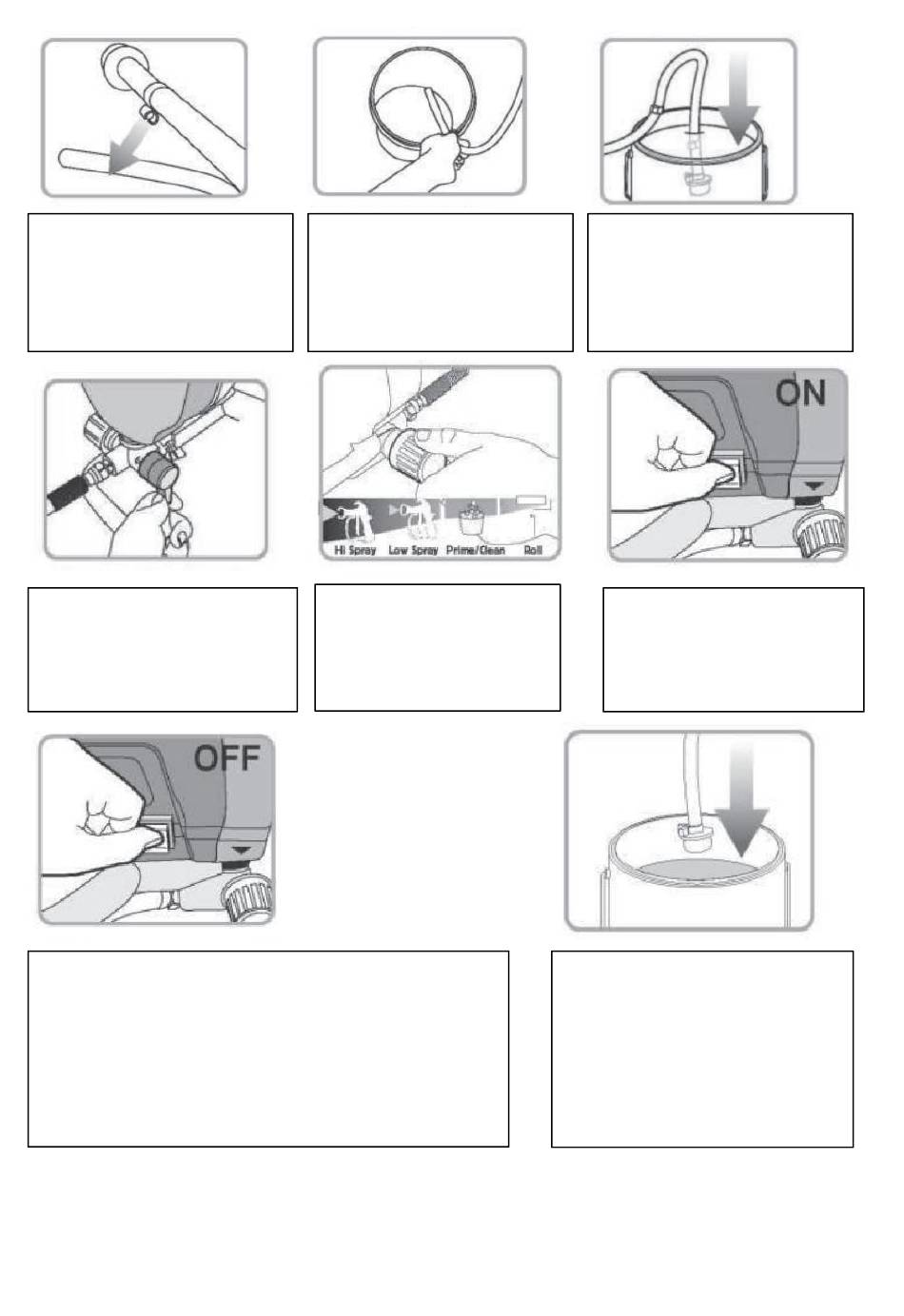 Hi Spray
Low Spray
Prime/Clean
Roll

ON

OFF