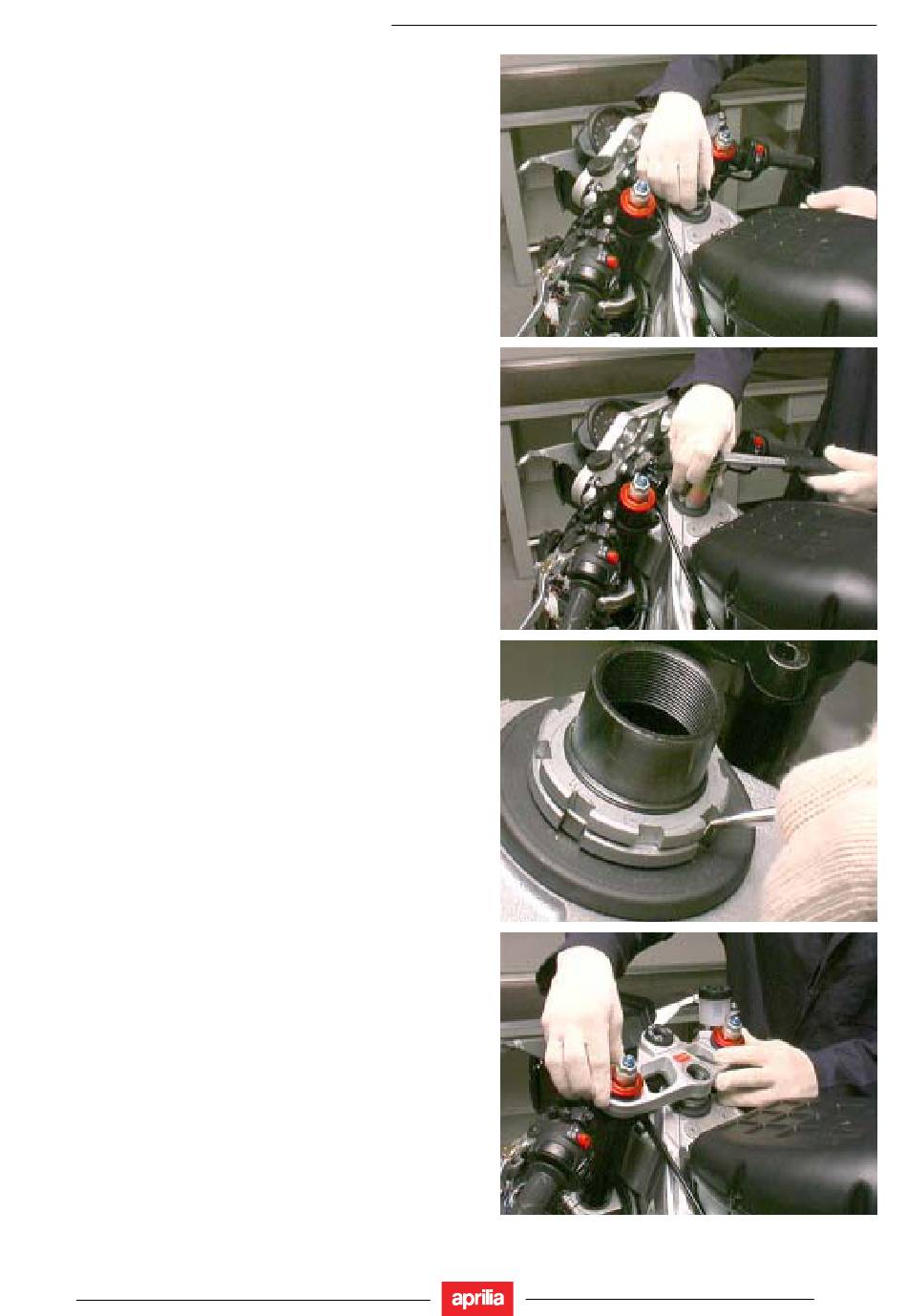 aprilia