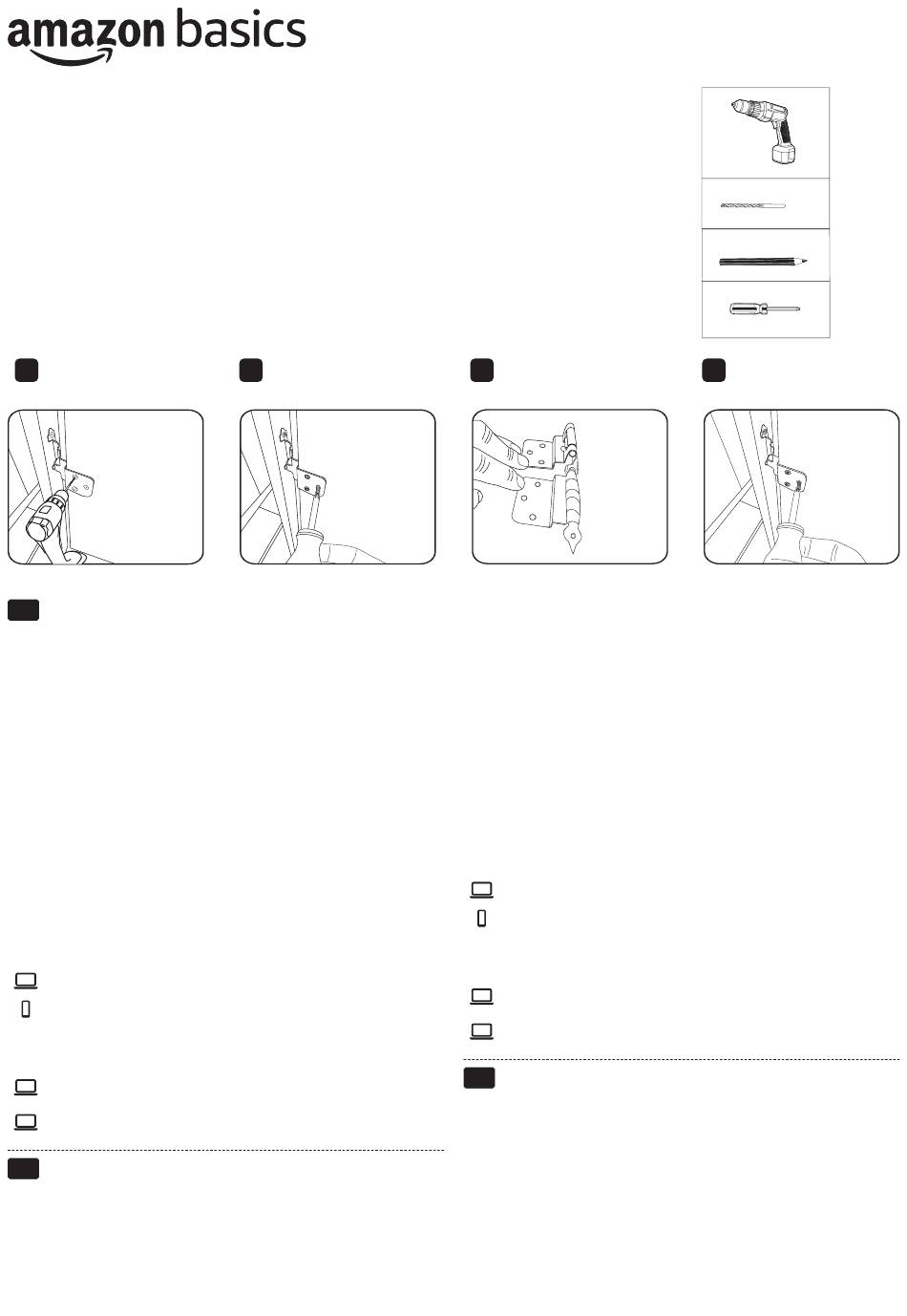 amazon basics