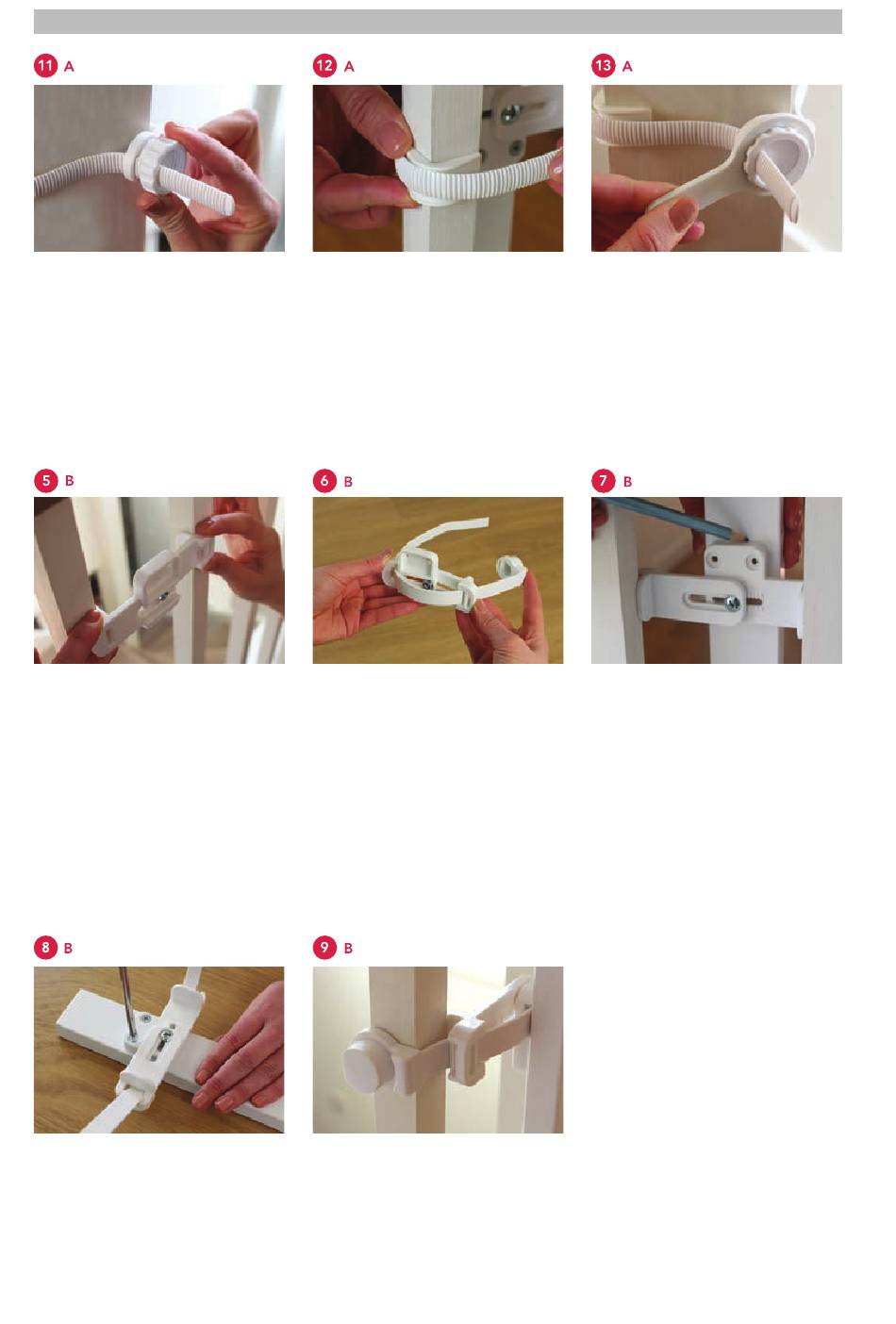 11 A

12 A

13 A

5 B

6 B

7 B

8 B

9 B