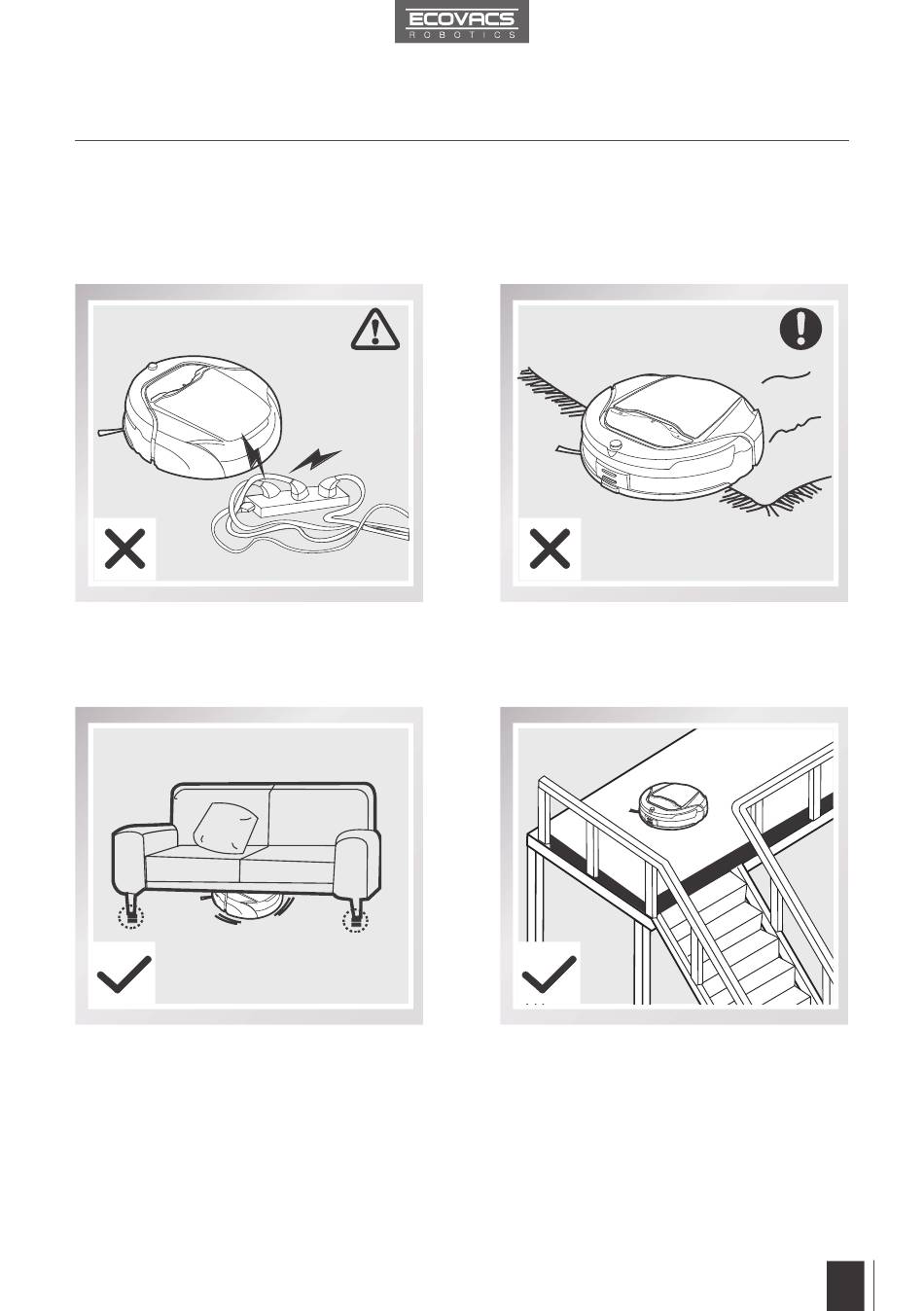 ECOVACS
ROBOTICS