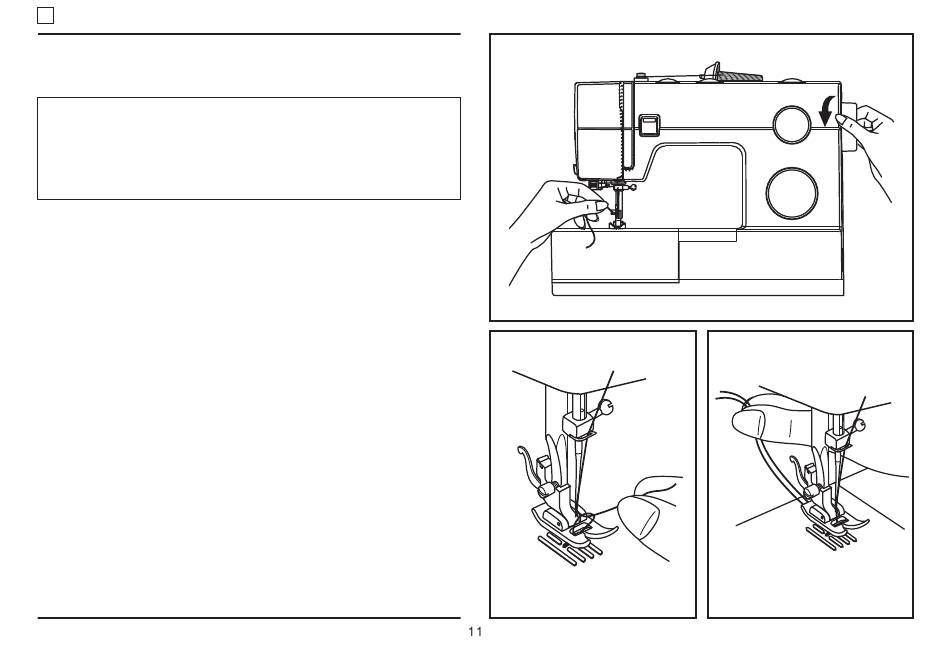 ☐

11