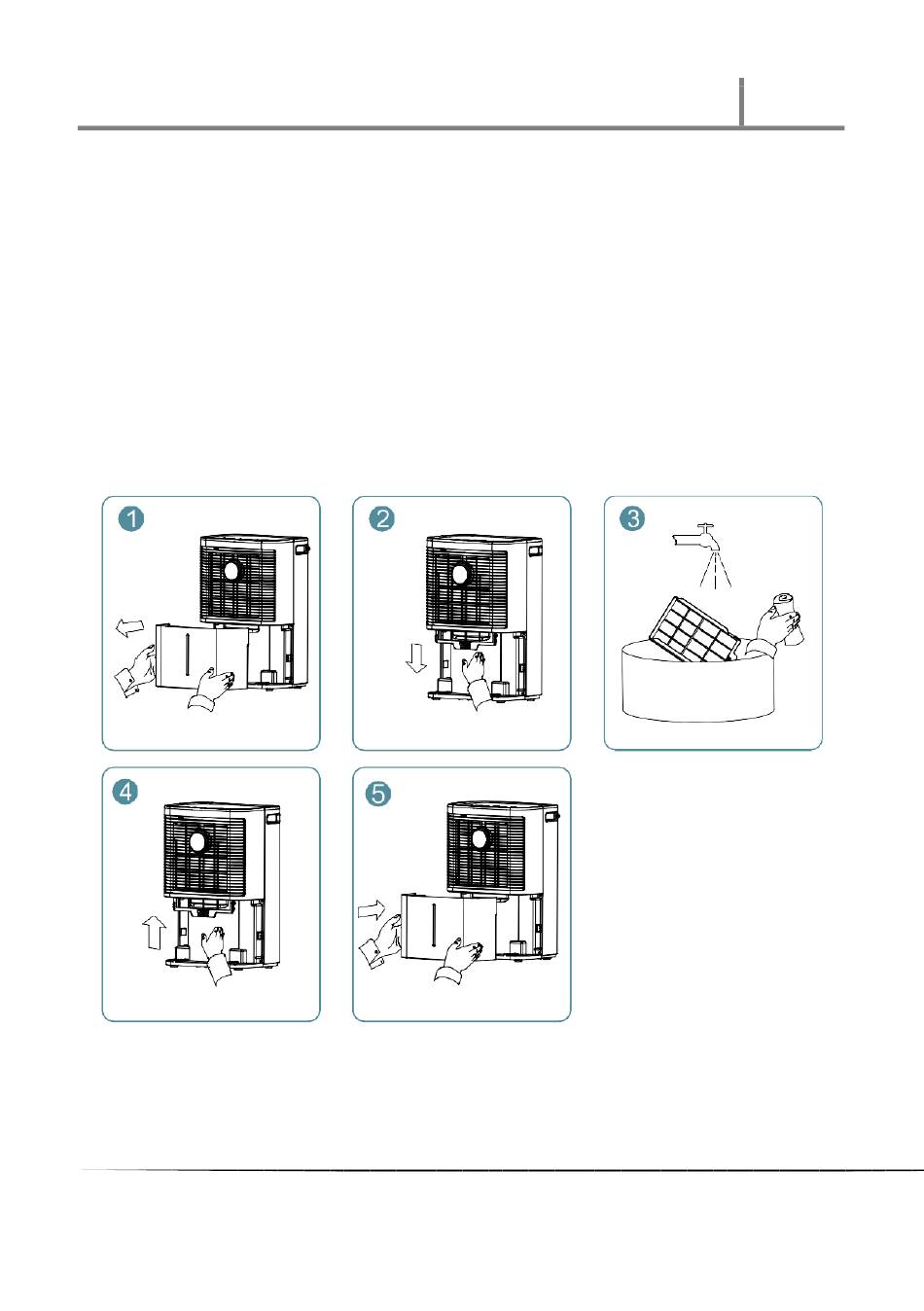 1

2

3

4

5