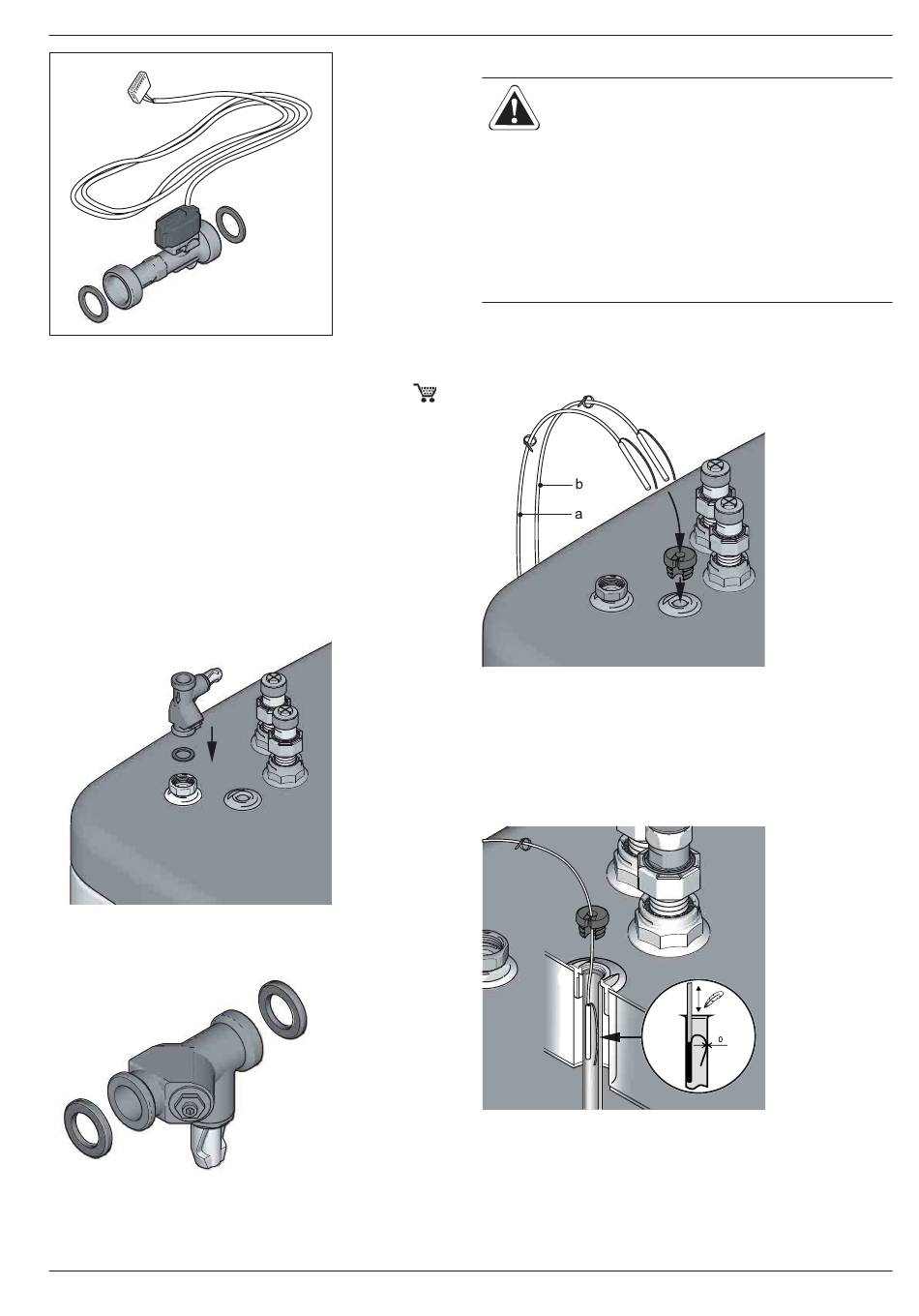 b

a

0