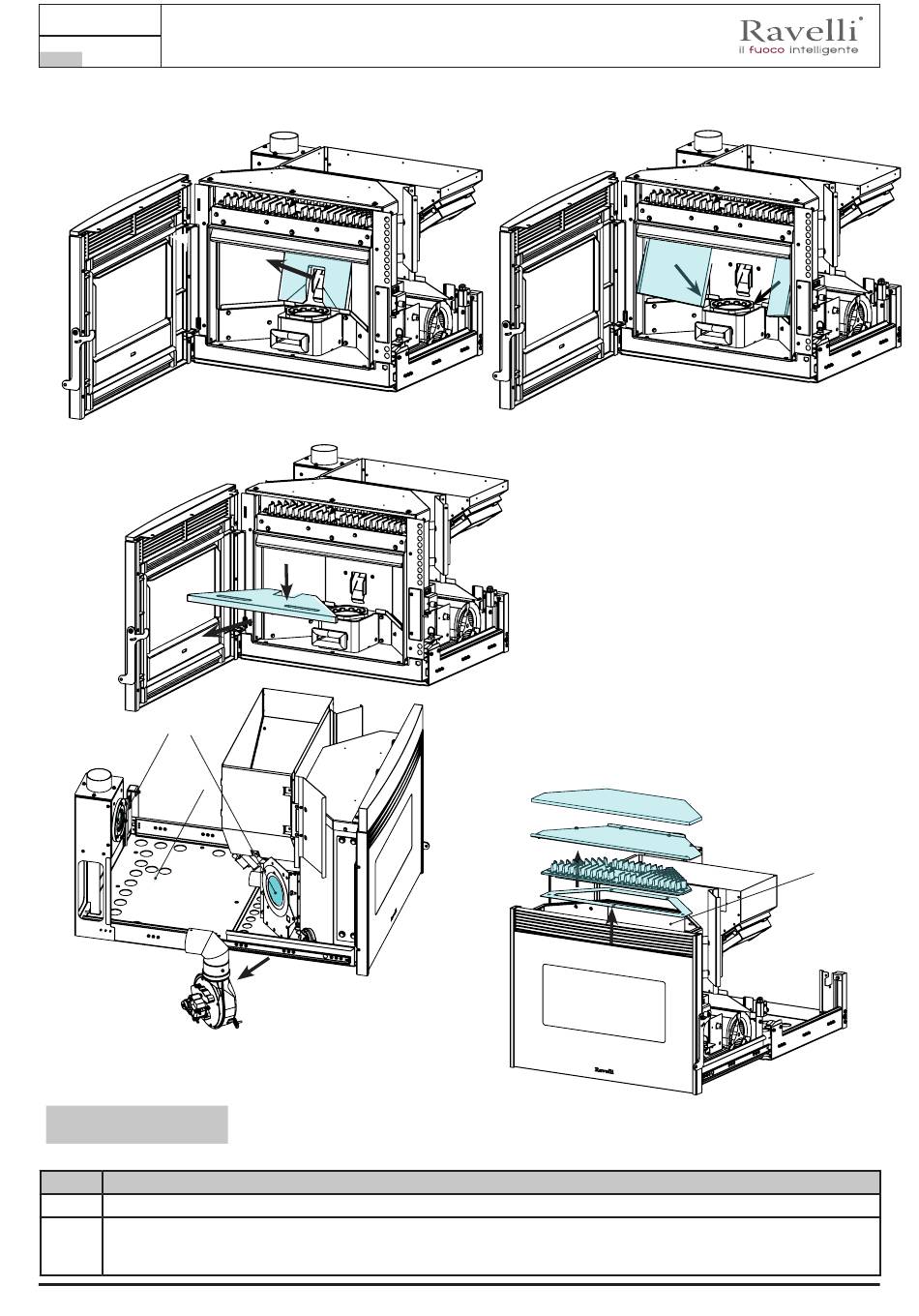 Ravelli
il fuoco intelligente