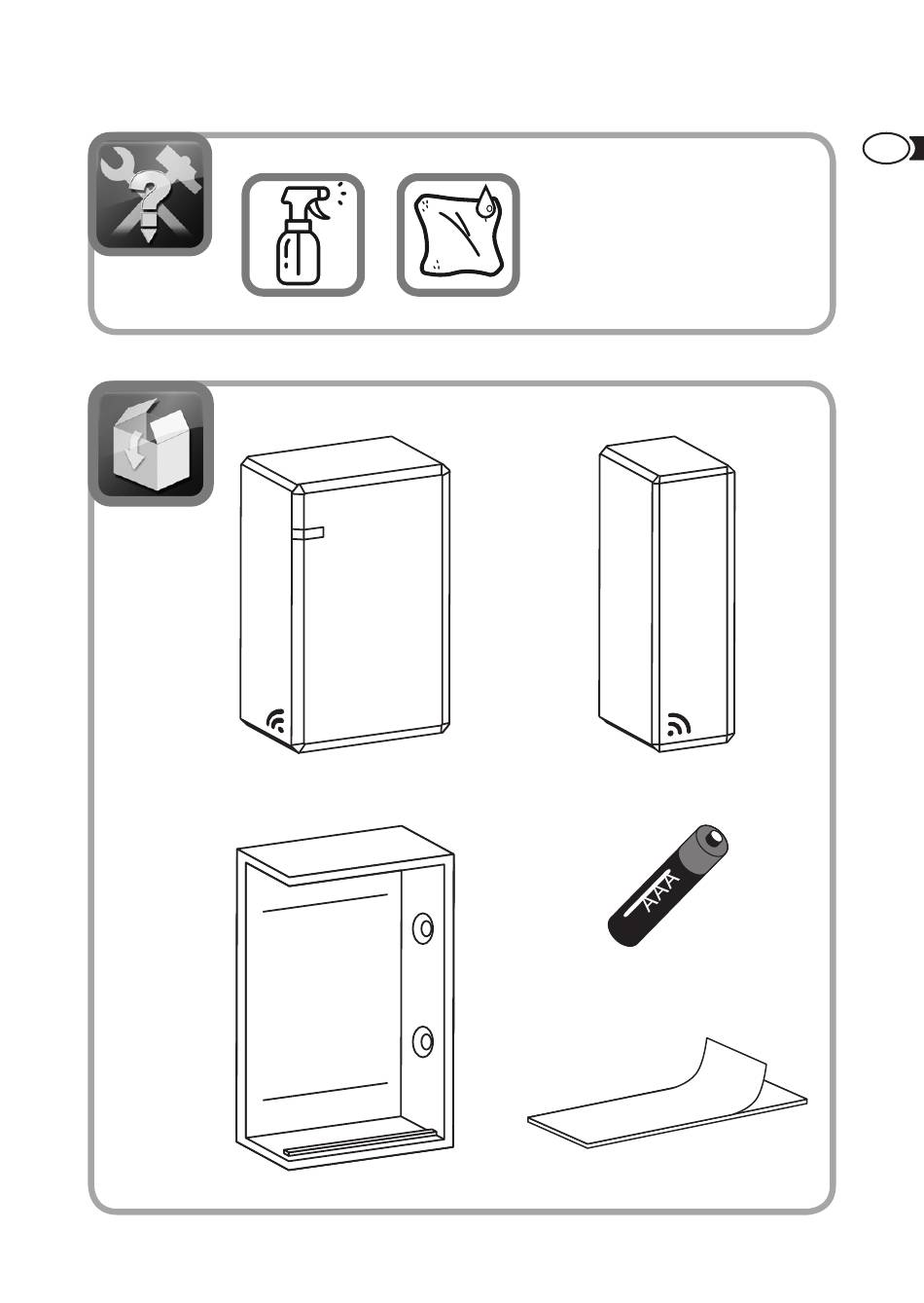 AAA