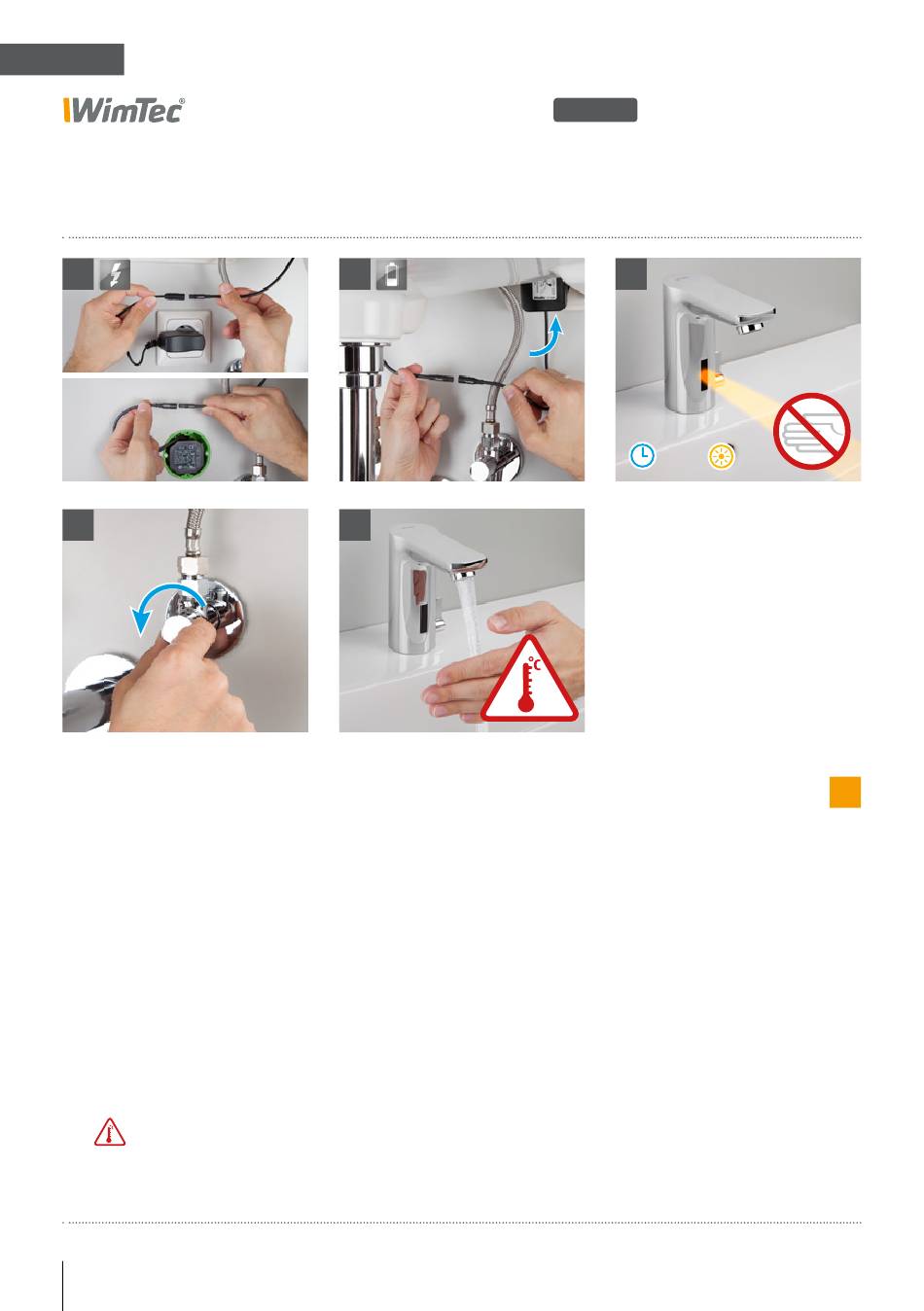 WimTec®

°C