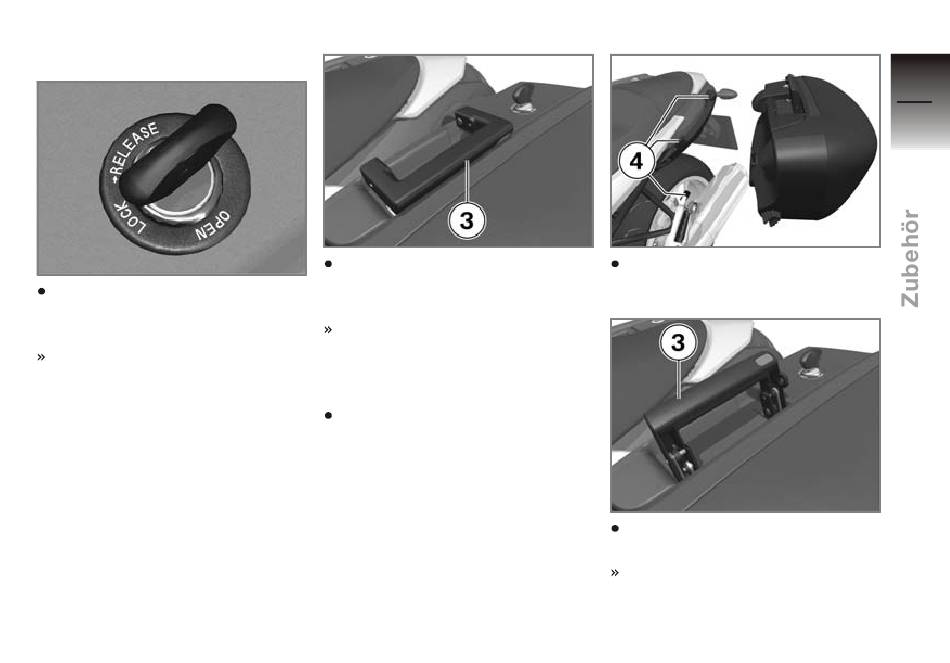 RELEASE
LOCK
OPEN

•

»

3

•

»

•

4

•

3

•

»

Zubehör