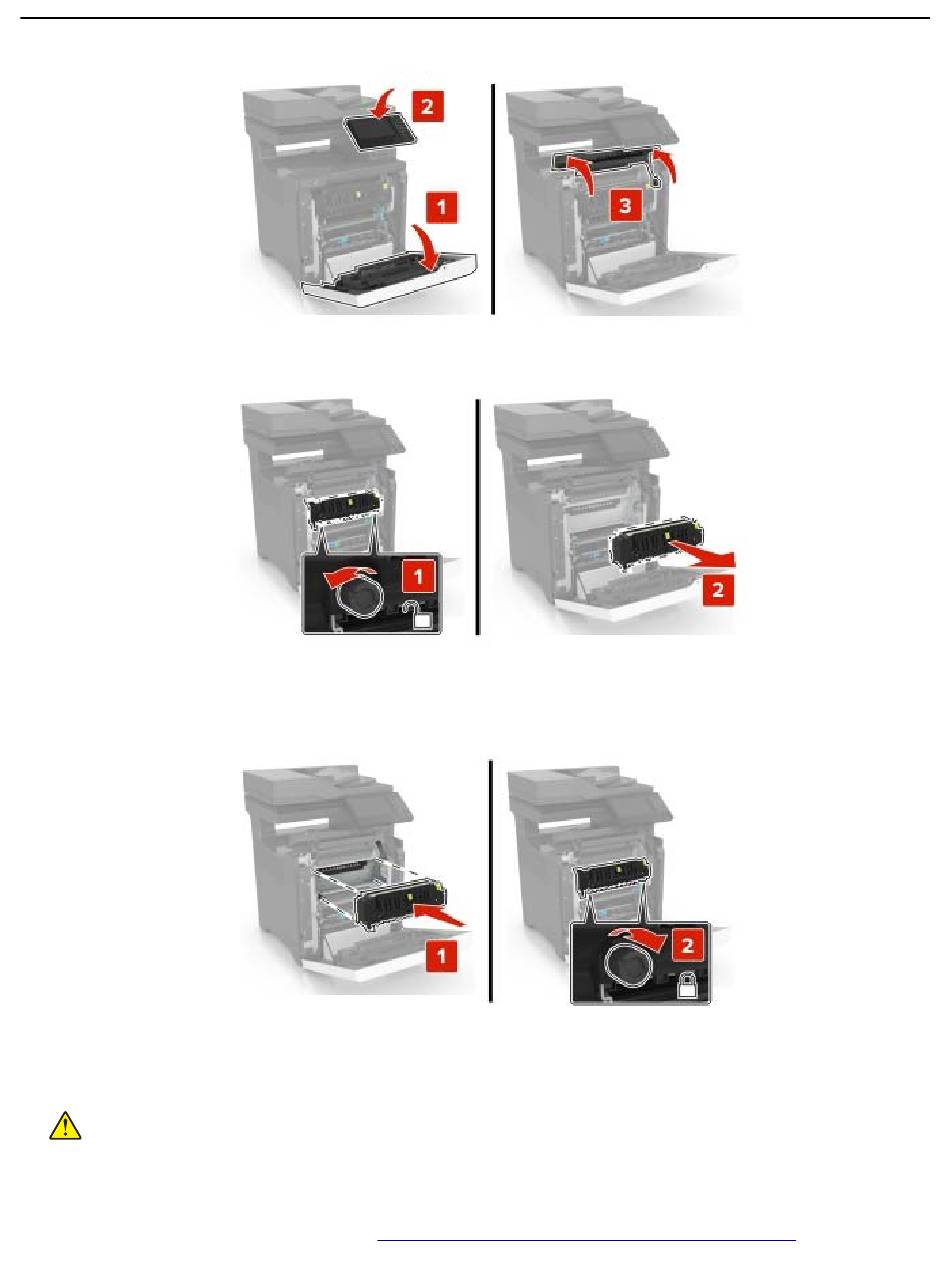 2

1

3

1

2

1

2