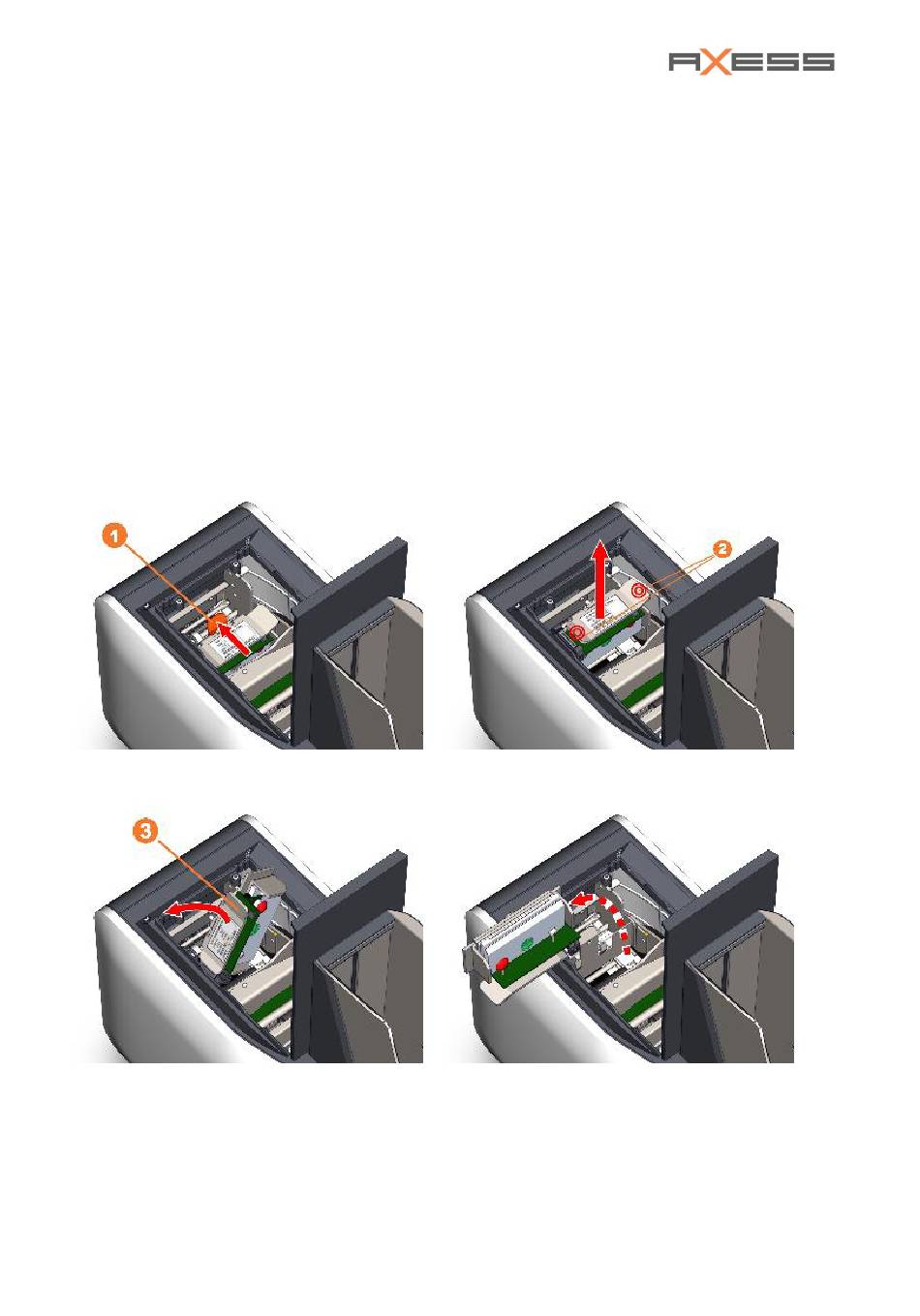 AXESS

1

2

3