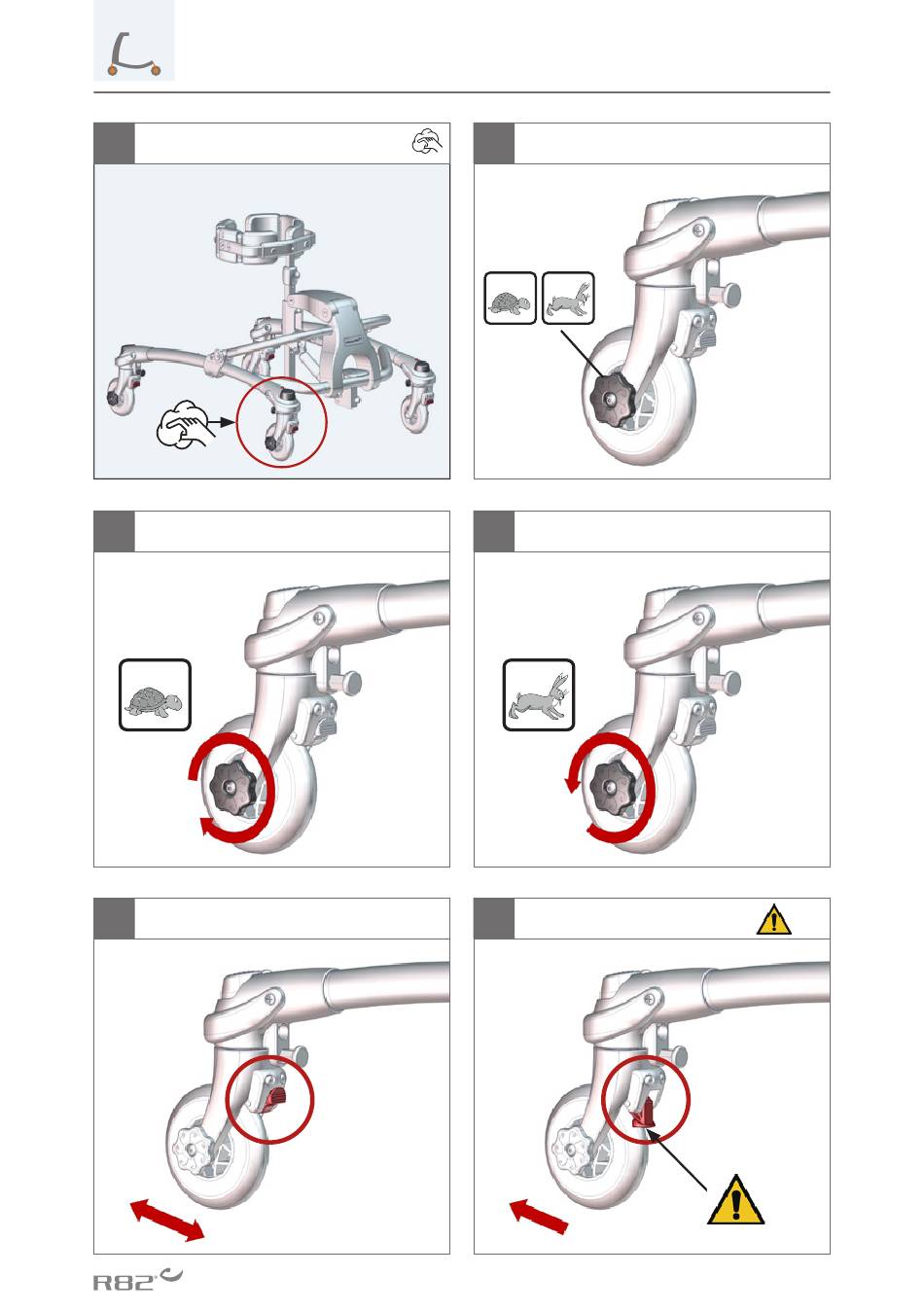 R82