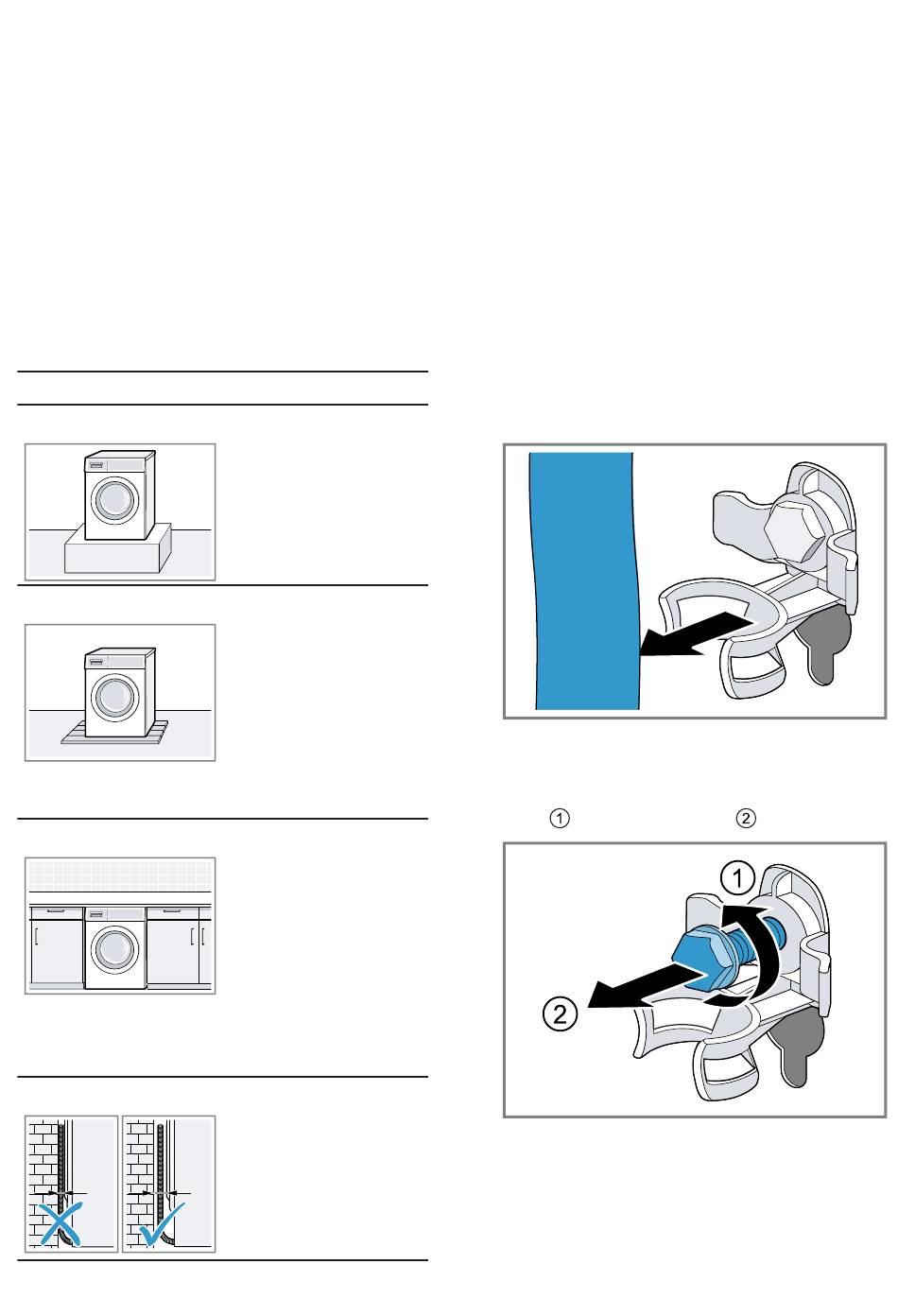 ① ②

1

2