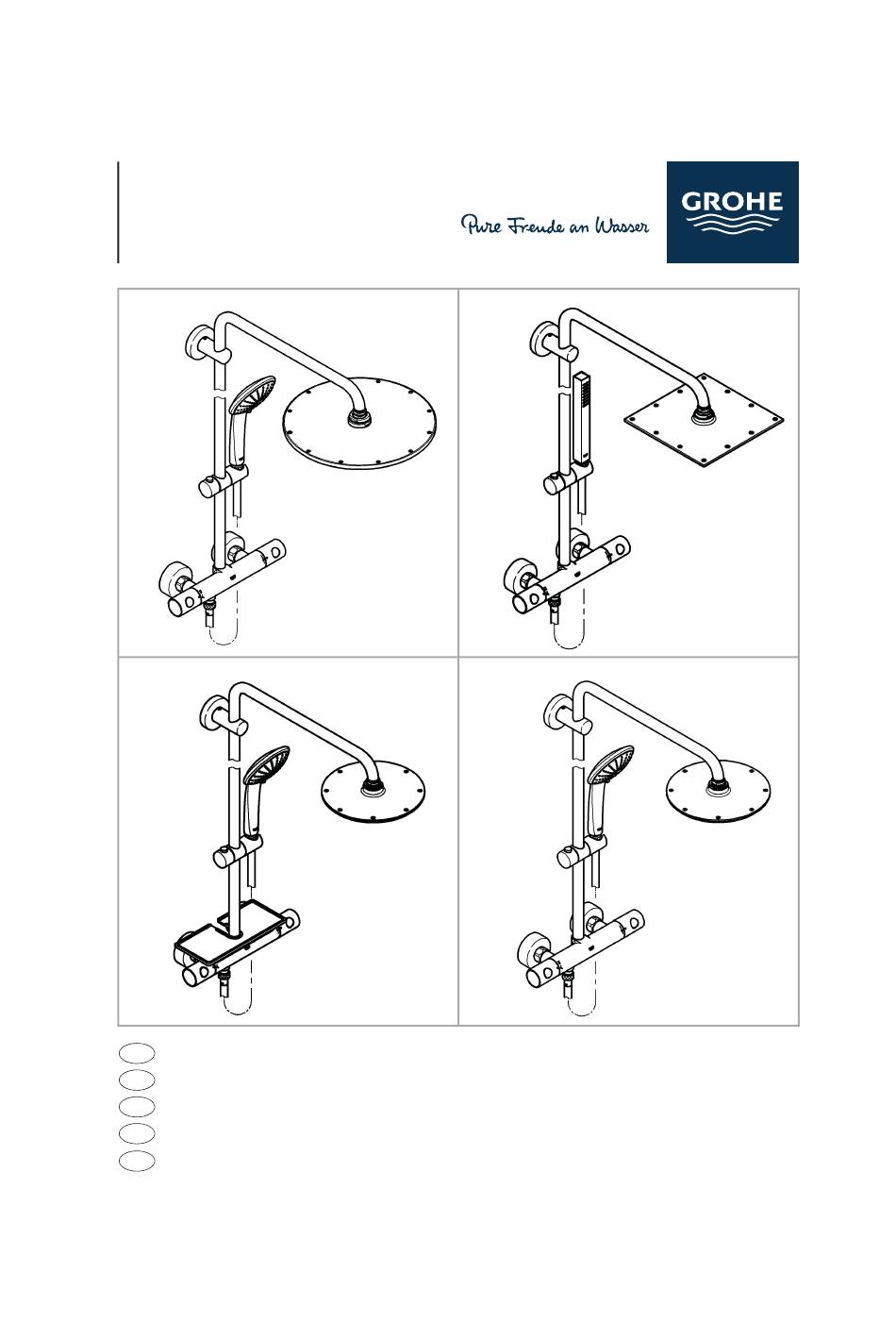 Pure Freude an Wasser

GROHE