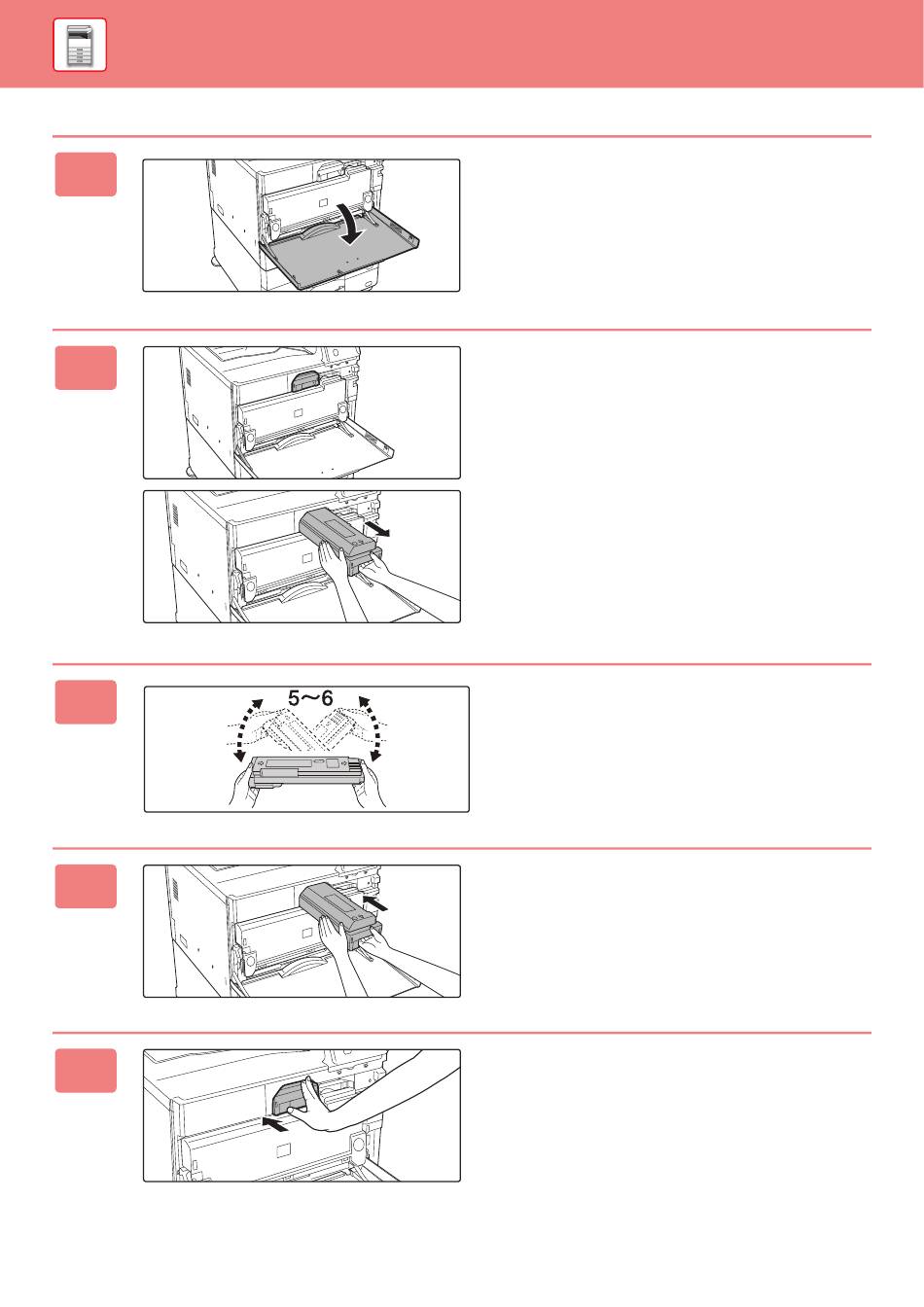 5～6