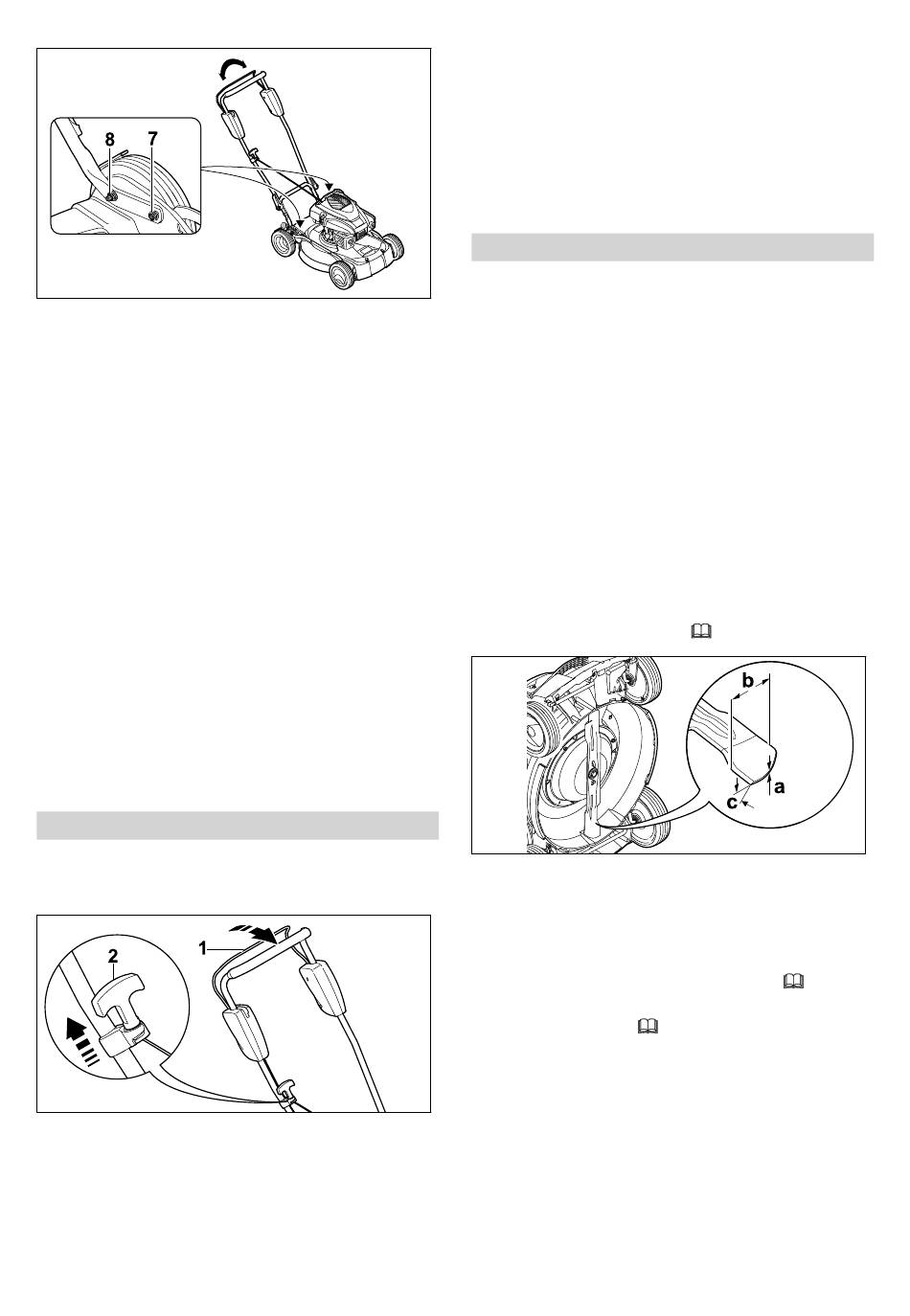 8
7

2
1

b
a
c