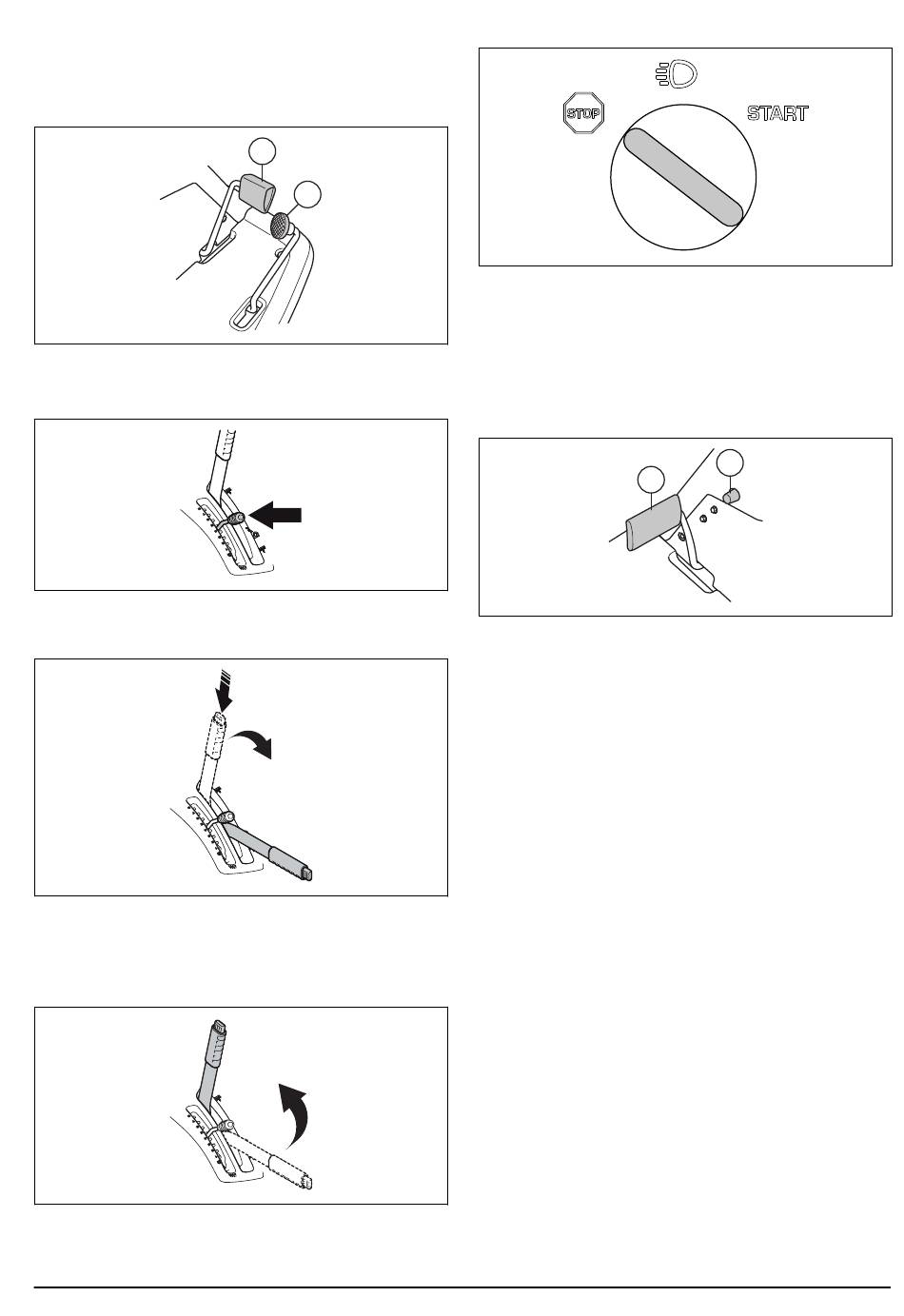 STOP

START