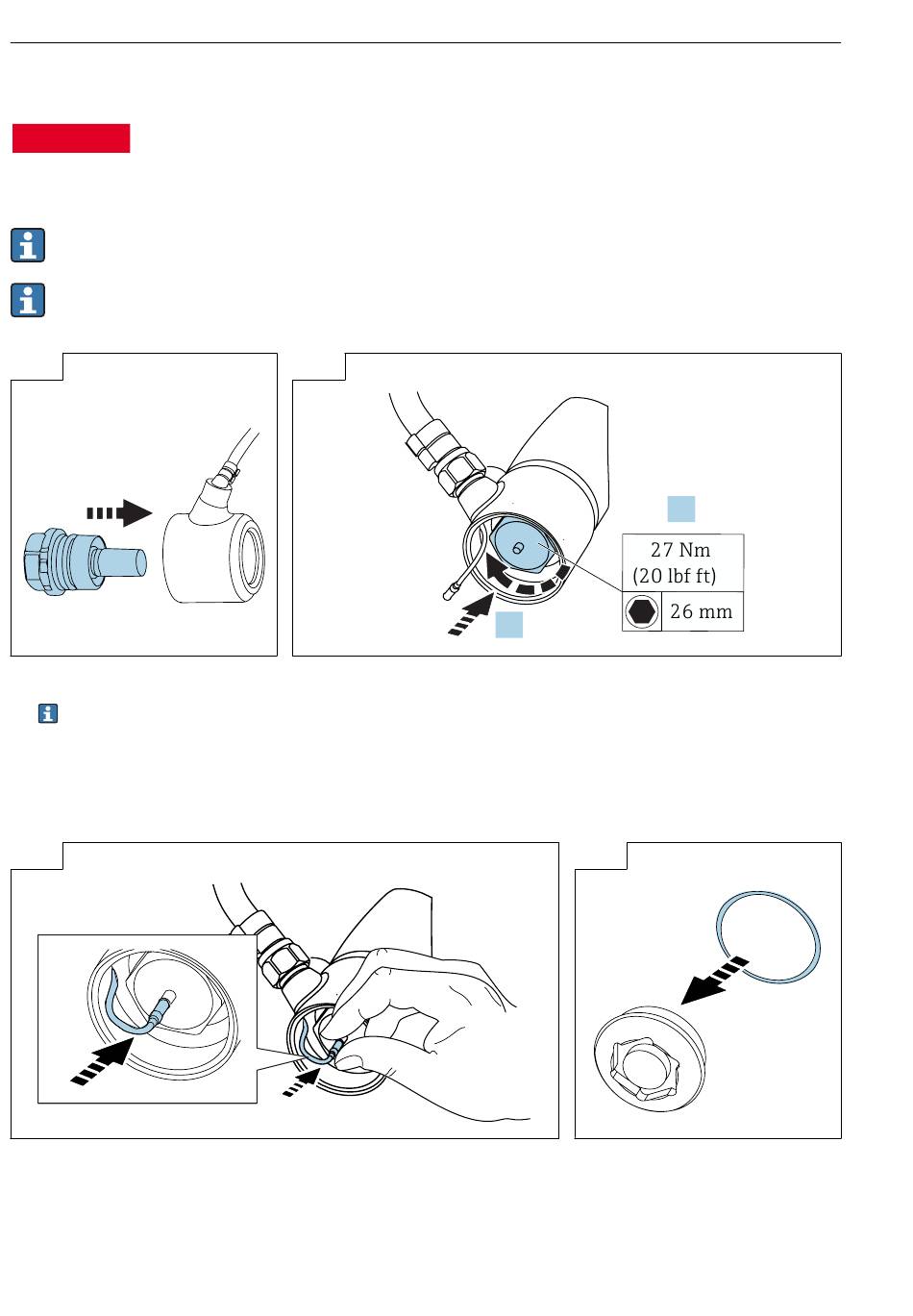 27 Nm
(20 lbf ft)

26 mm