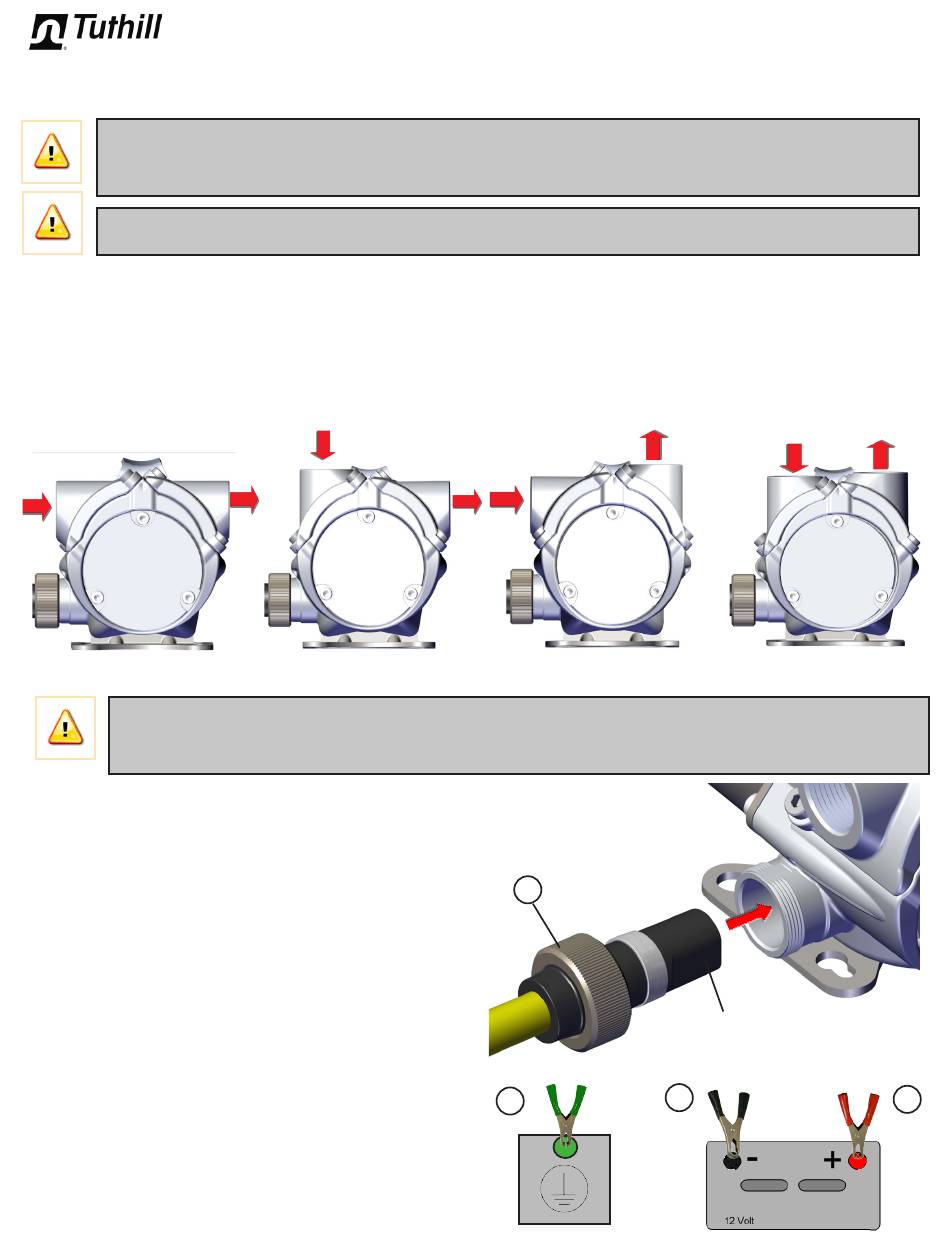 Tuthill

-

+

12 Volt