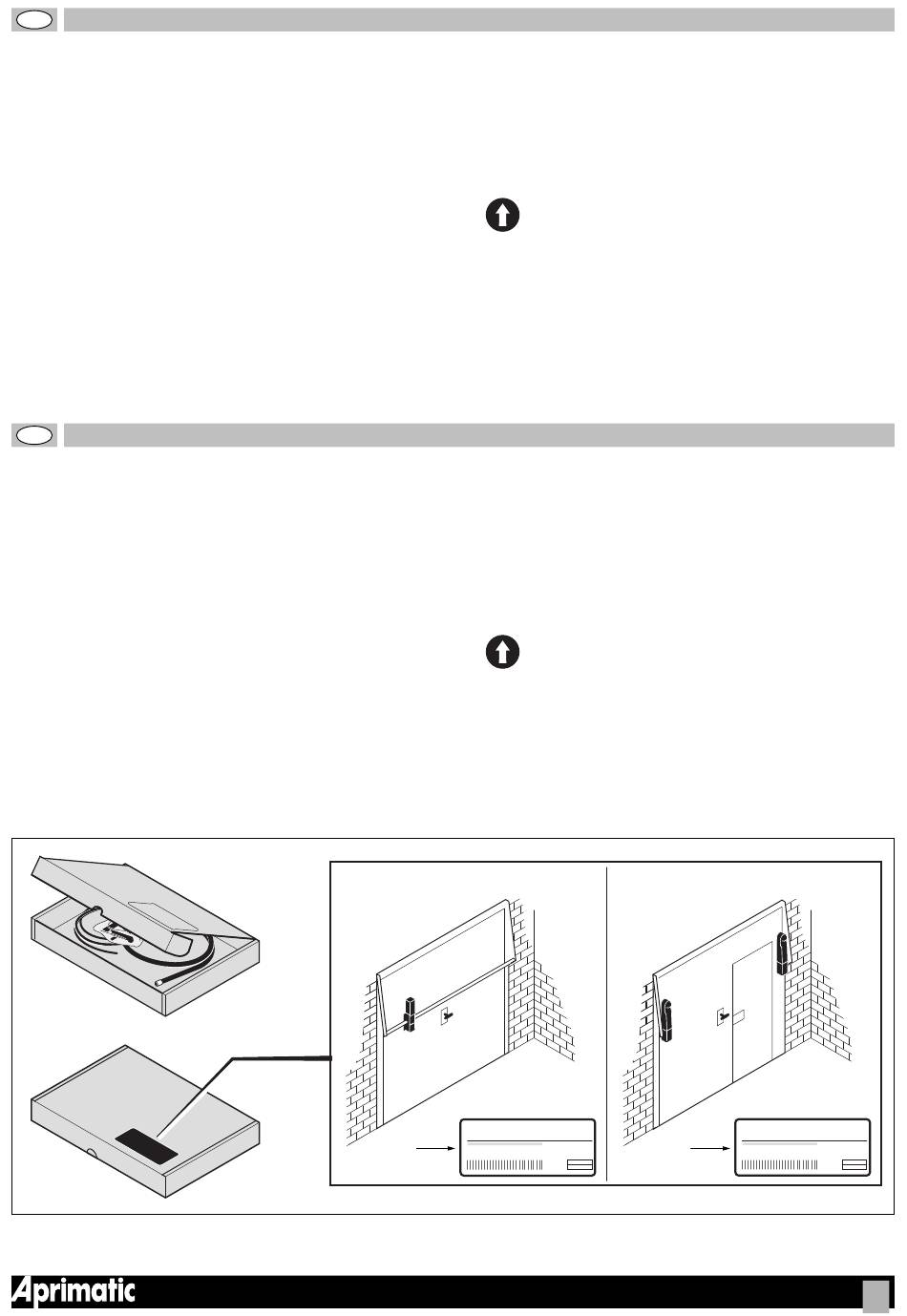 Aprimatic