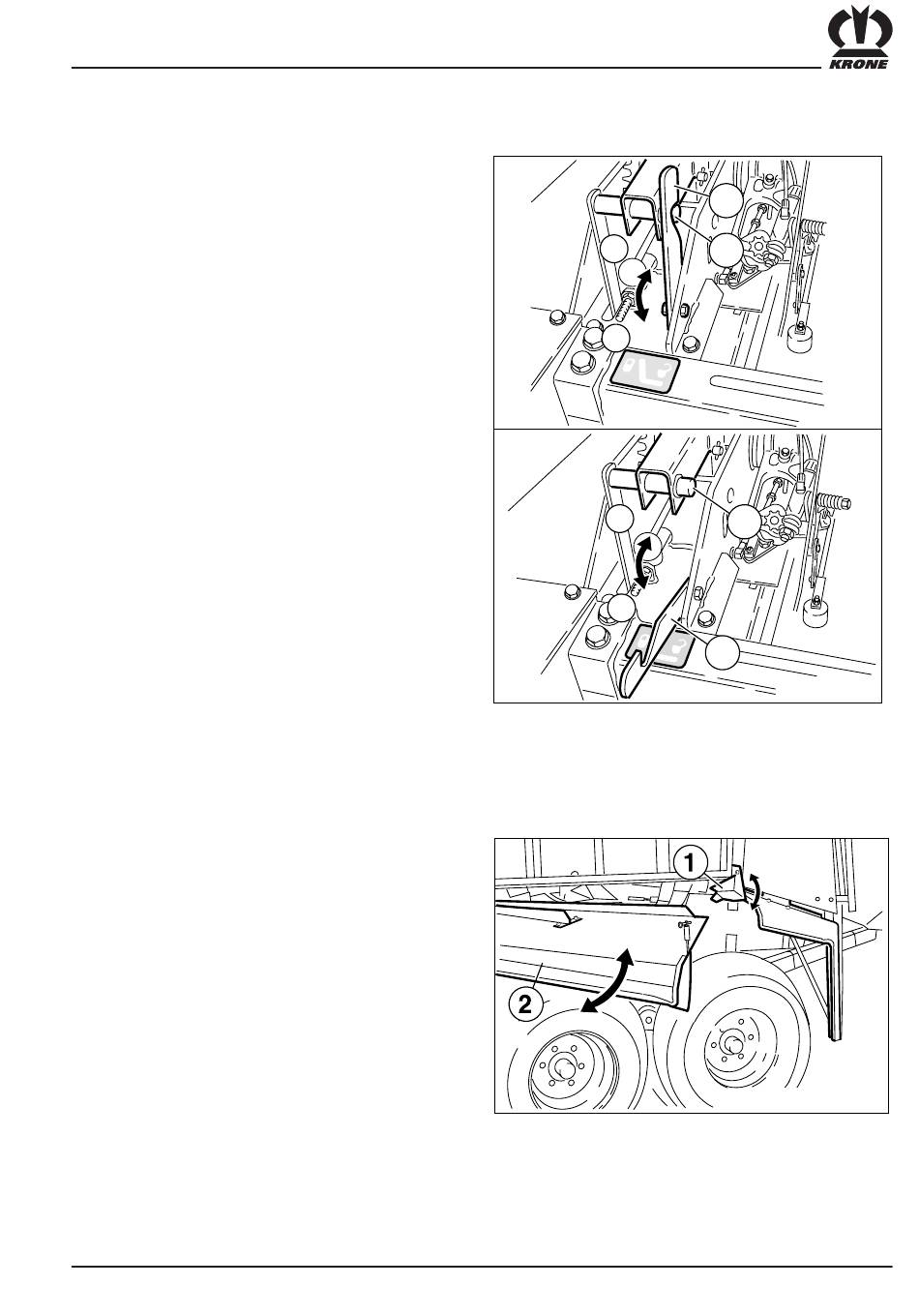 KRONE

1

2