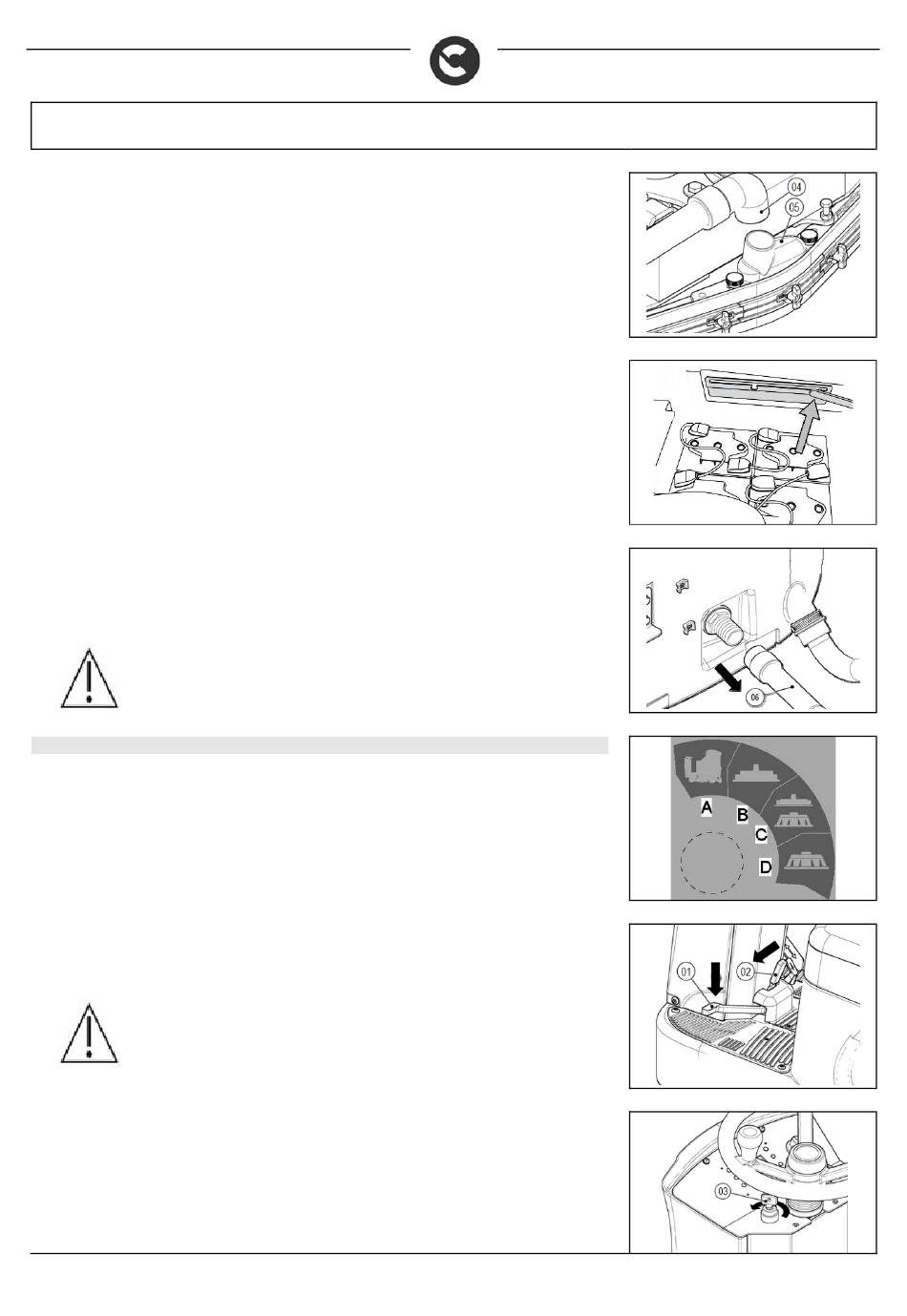 04
05

06

A
B
C
D

01
02

03