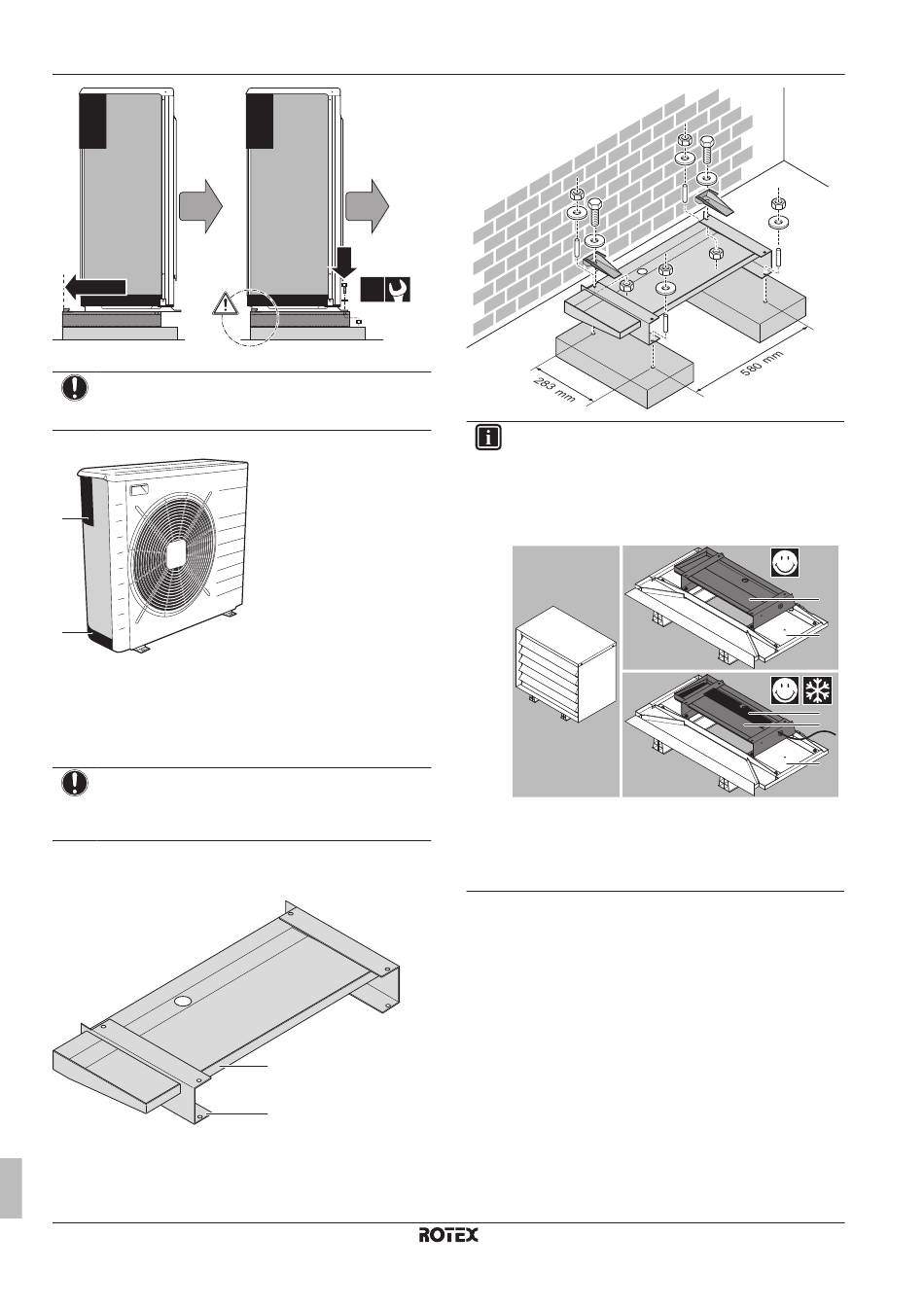 283 mm

580 mm

ROTEX