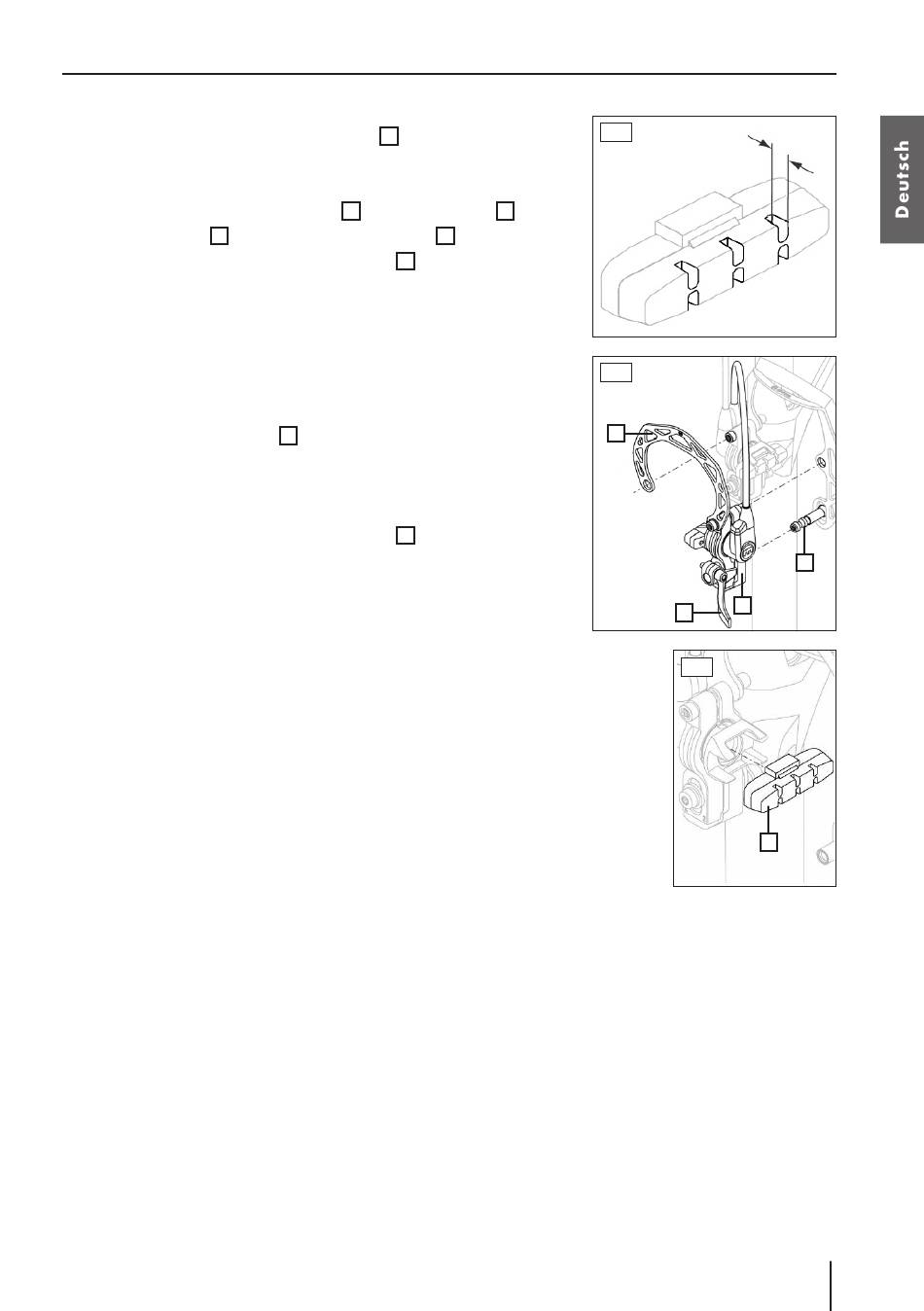 Deutsch