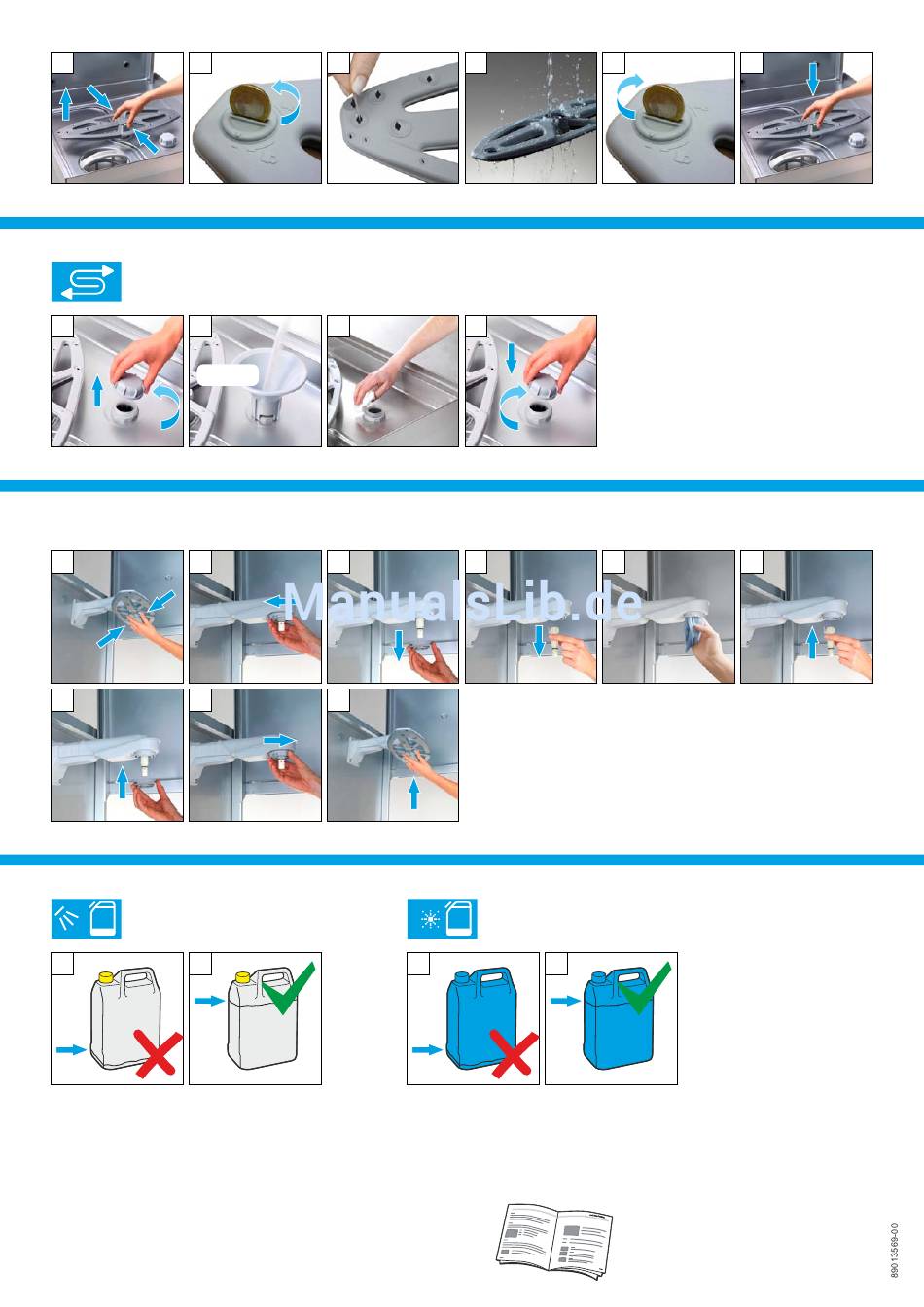 89013569-00

ManualsLib.de