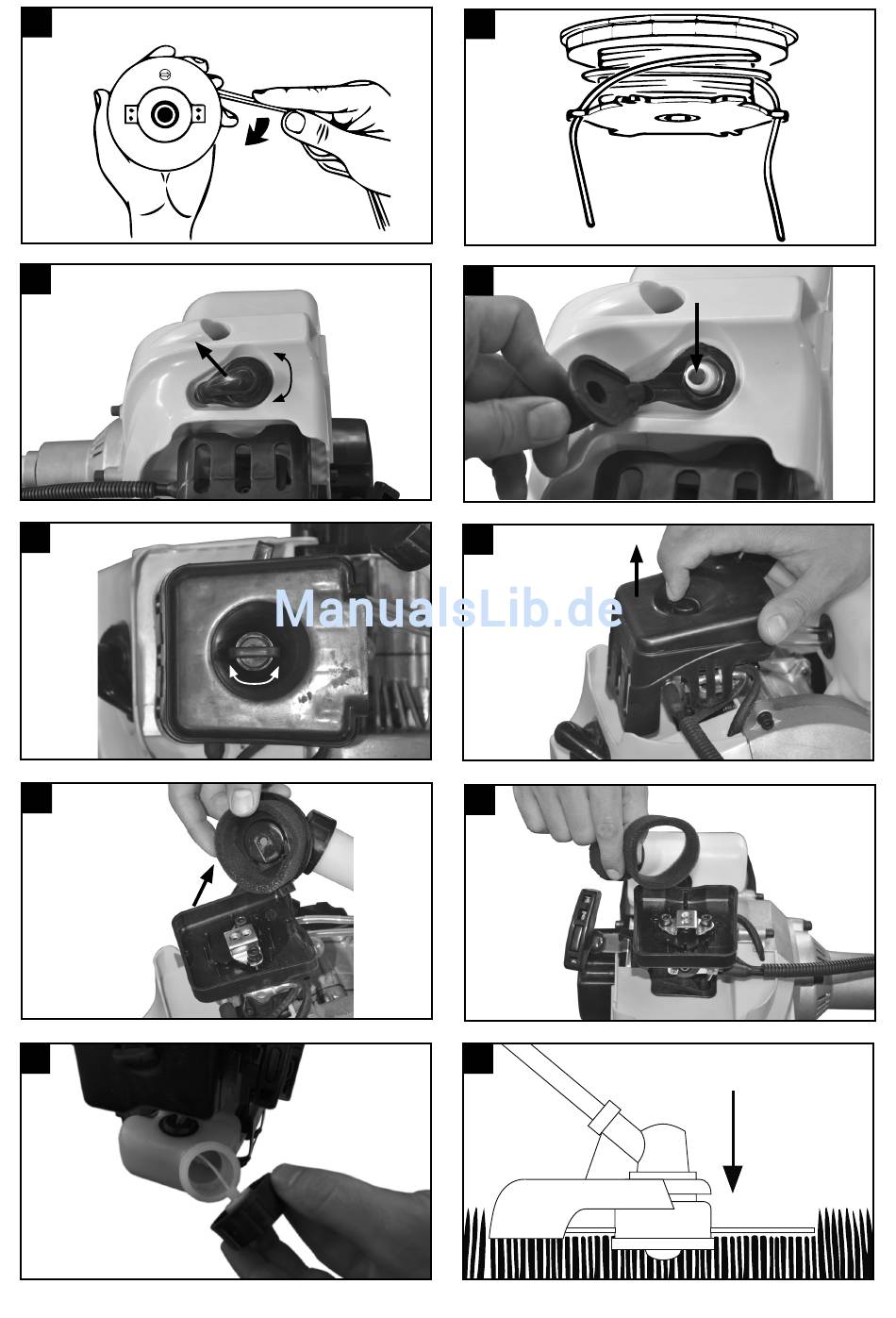 ManualsLib.de