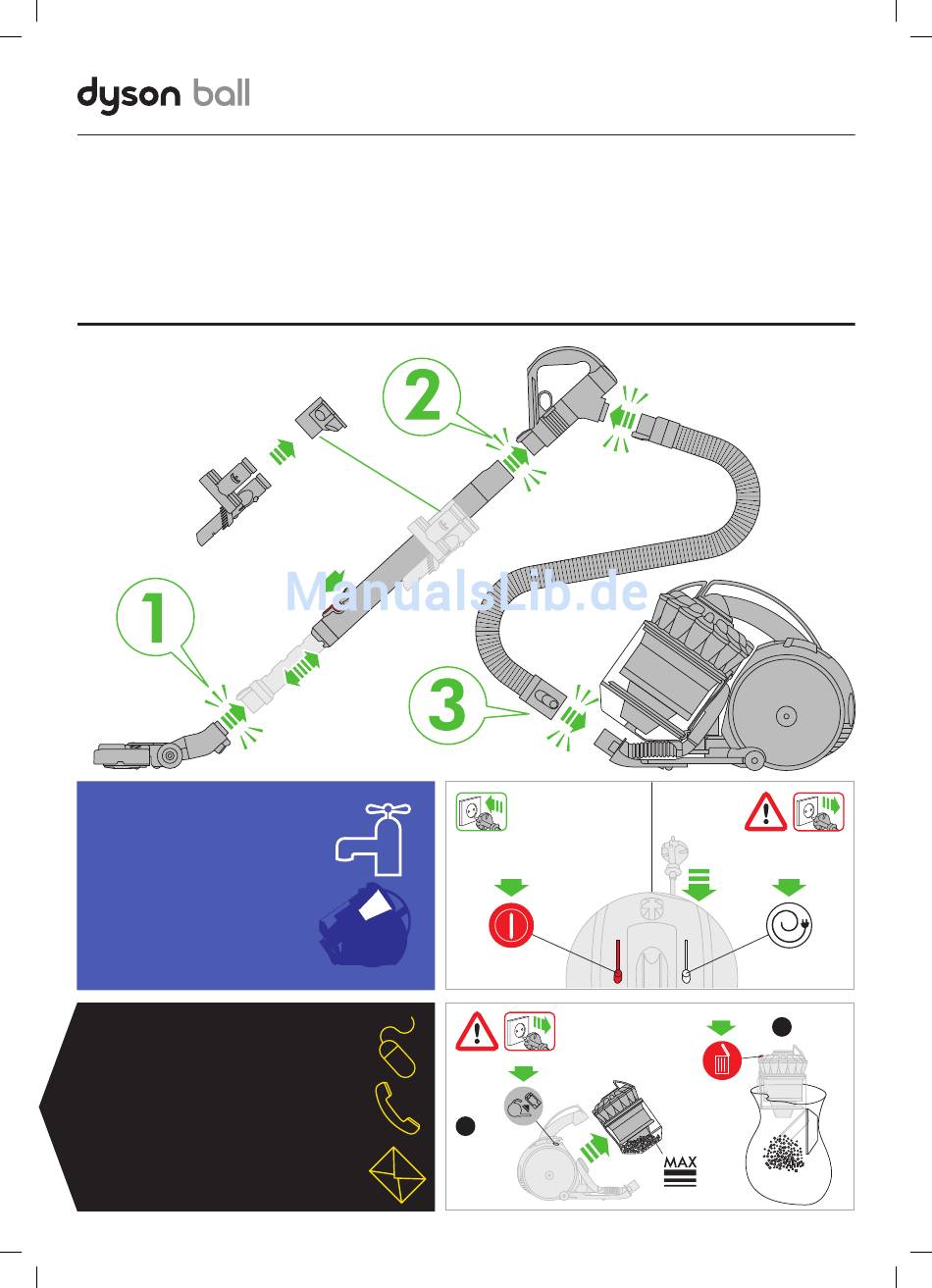 dyson ball

2

1

3

MAX

ManualsLib.de