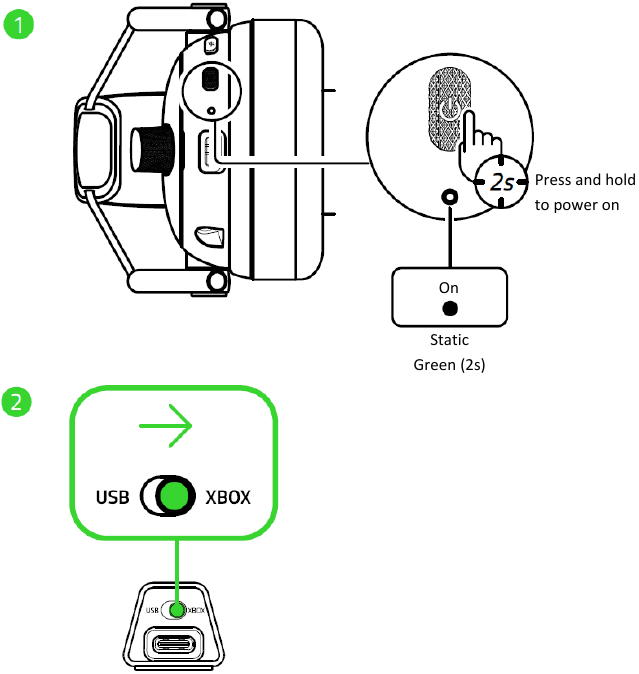 1

2s

Press and hold to power on

On

Static Green (2s)

2

USB XBOX

USB XBOX