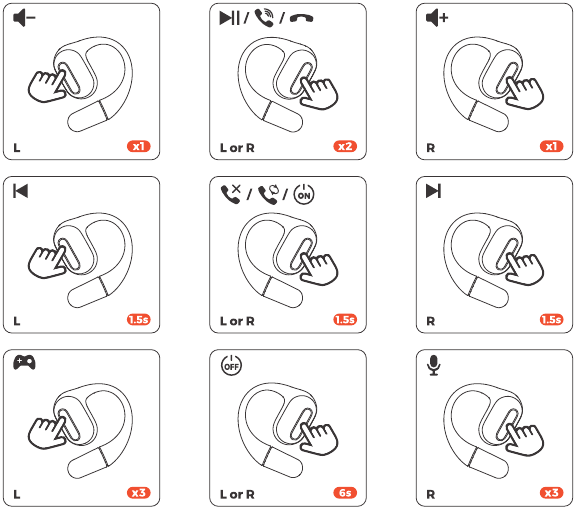 L x1

/ /

L or R x2

R x1

L 1.5s

/ / ON

L or R 1.5s

R 1.5s

L x3

OFF

L or R 6s

R x3