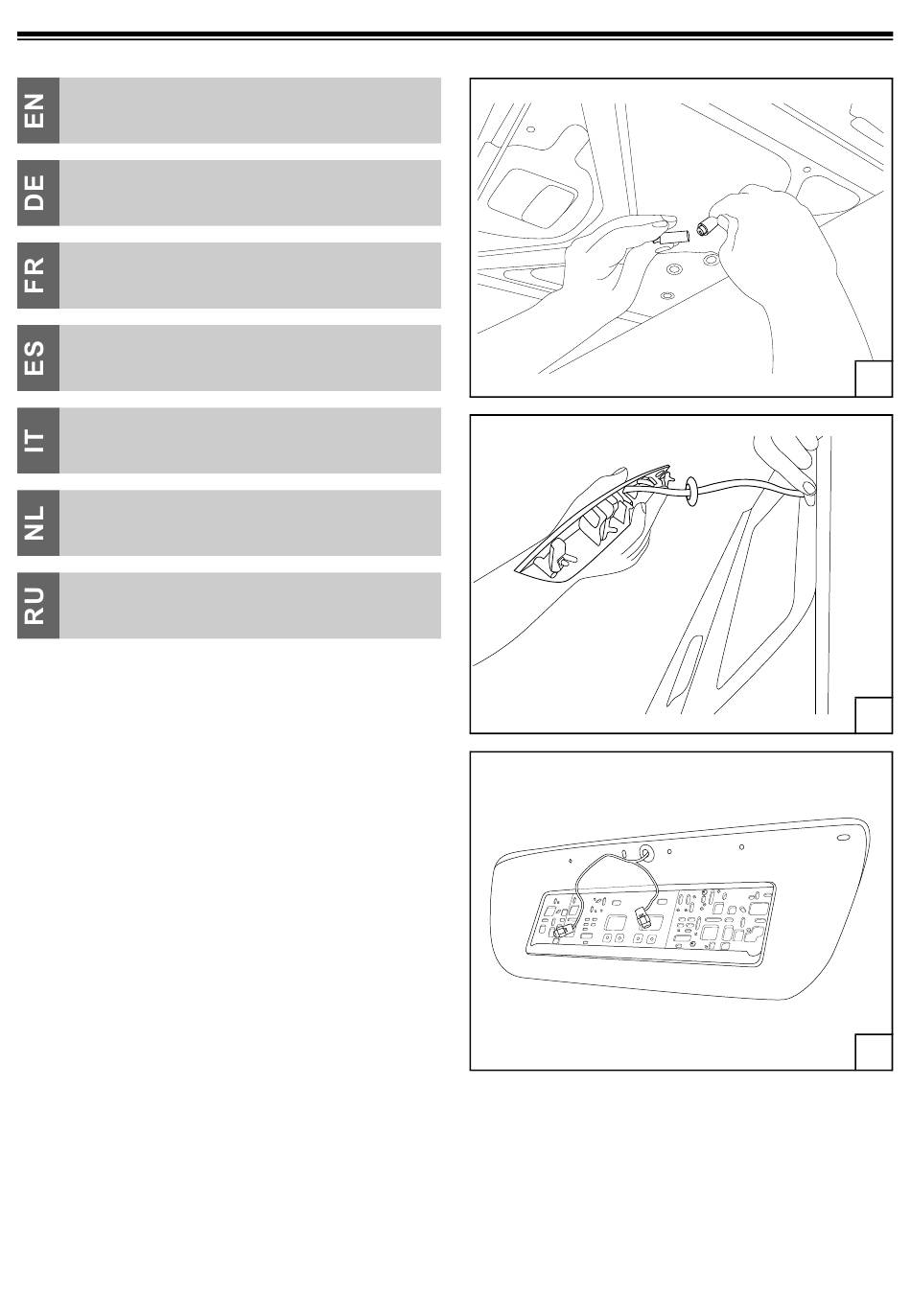 EN

DE

FR

ES

IT

NL

RU