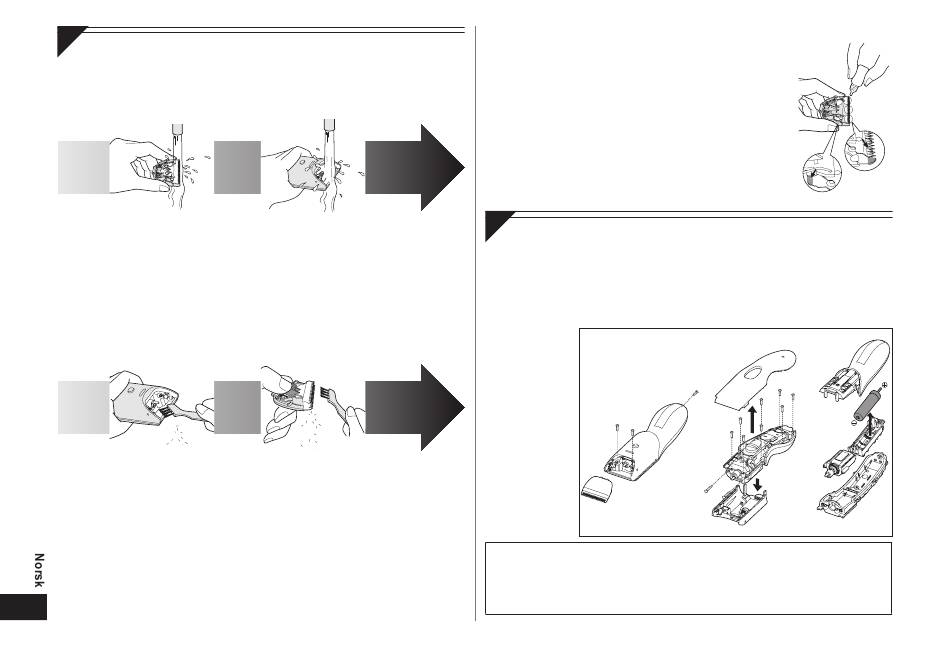 Norsk