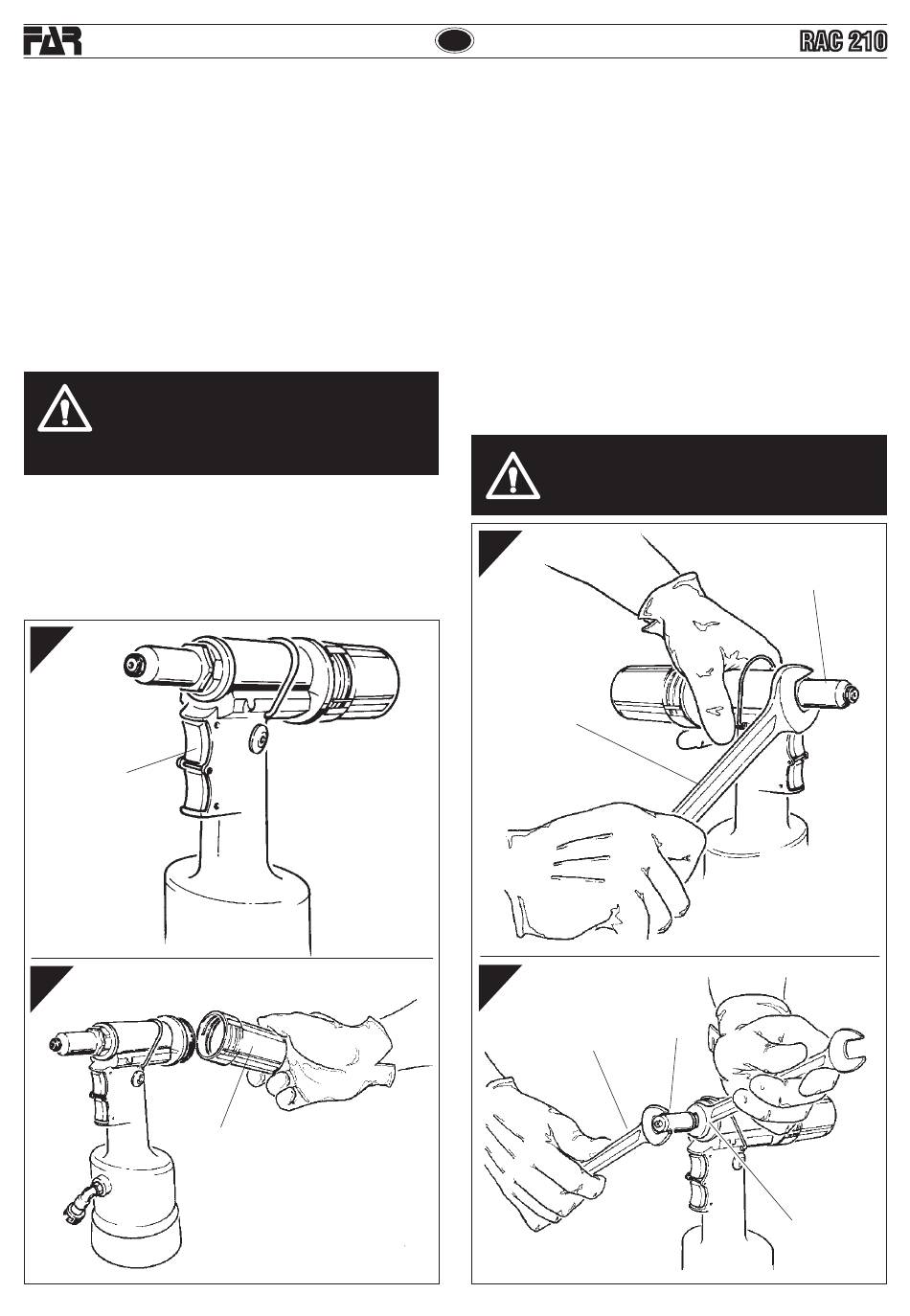 FAR

RAC 210