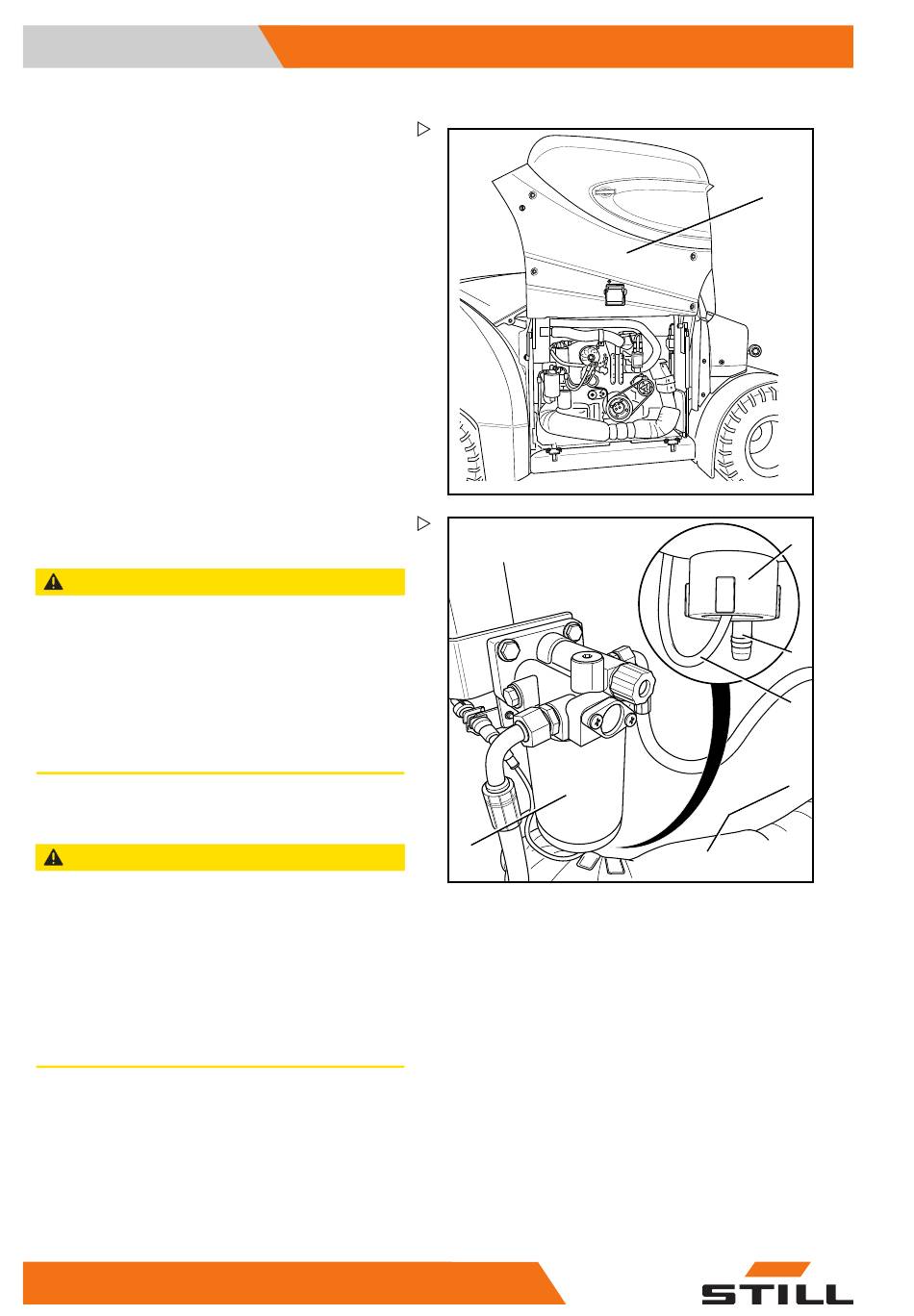 STILL